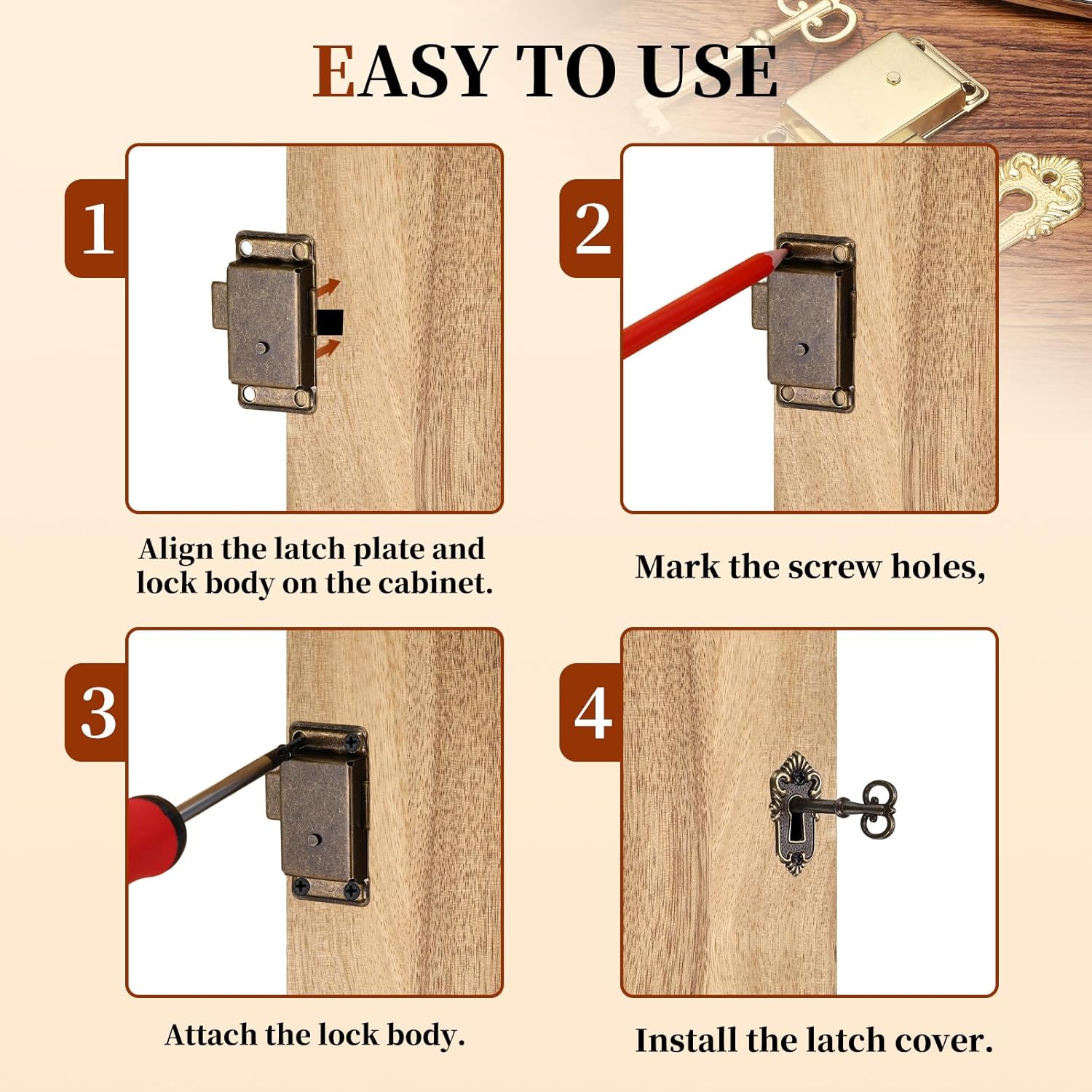 EASY TO USE

1

Align the latch plate and lock body on the cabinet.

2

Mark the screw holes,

3

Attach the lock body.

4

Install the latch cover.