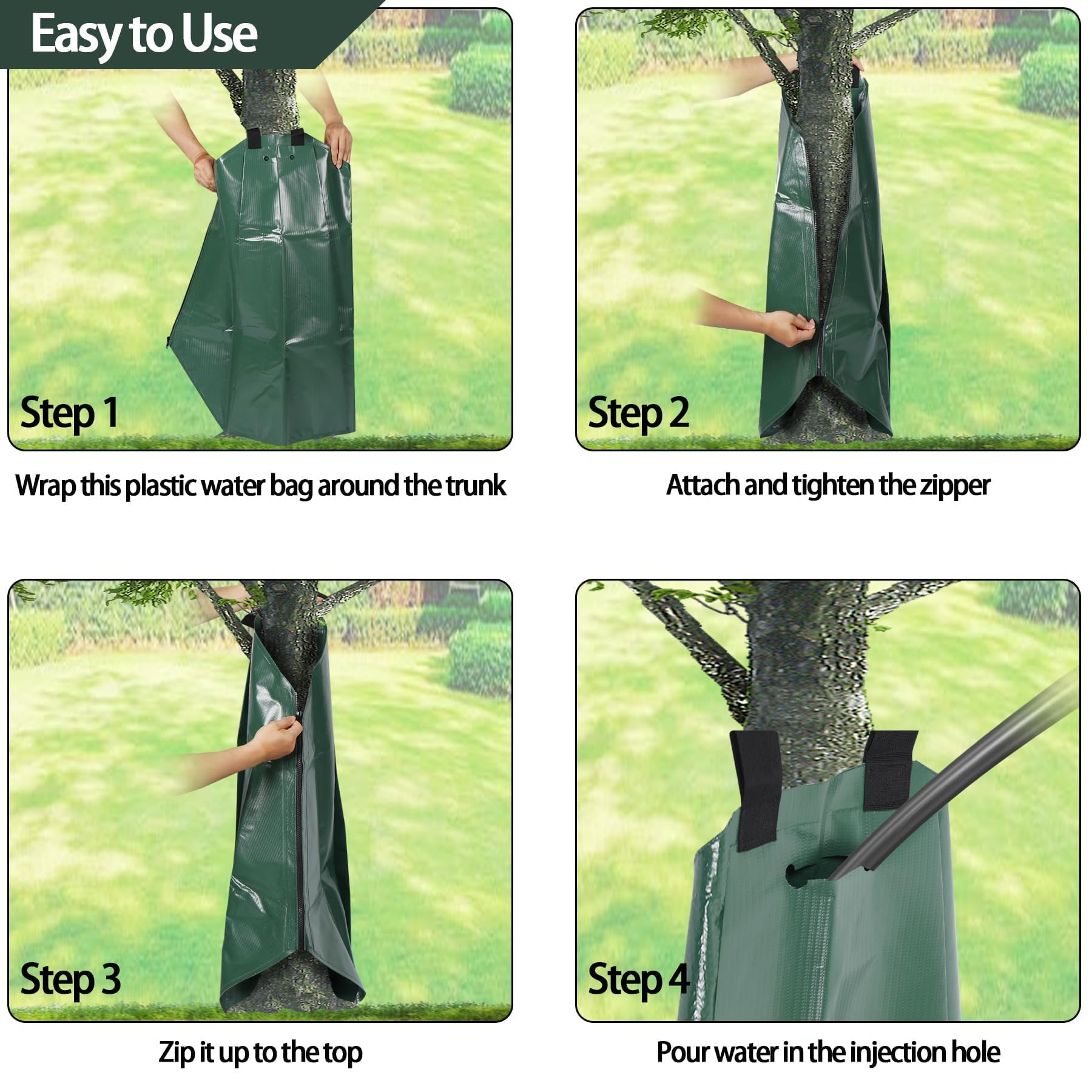 Easy to Use

Step 1

Wrap this plastic water bag around the trunk

Step 2

Attach and tighten the zipper

Step 3

Zip it up to the top

Step 4

Pour water in the injection hole