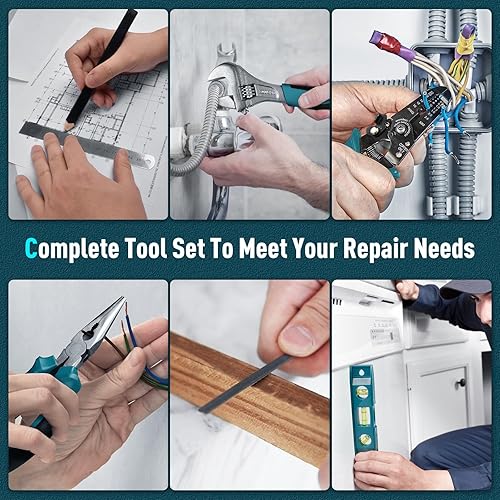 Complete Tool Set To Meet Your Repair Needs