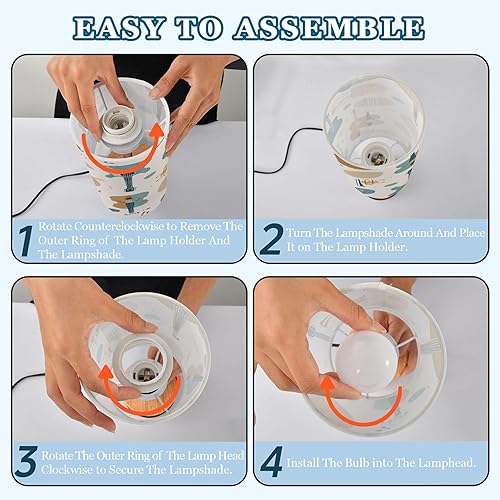 EASY TO ASSEMBLE

1 Rotate Counterclockwise to Remove The Outer Ring of The Lamp Holder And The Lampshade.

2 Turn The Lampshade Around And Place It on The Lamp Holder.

3 Rotate The Outer Ring of The Lamp Head Clockwise to Secure The Lampshade.

4 Install The Bulb into The Lamphead.