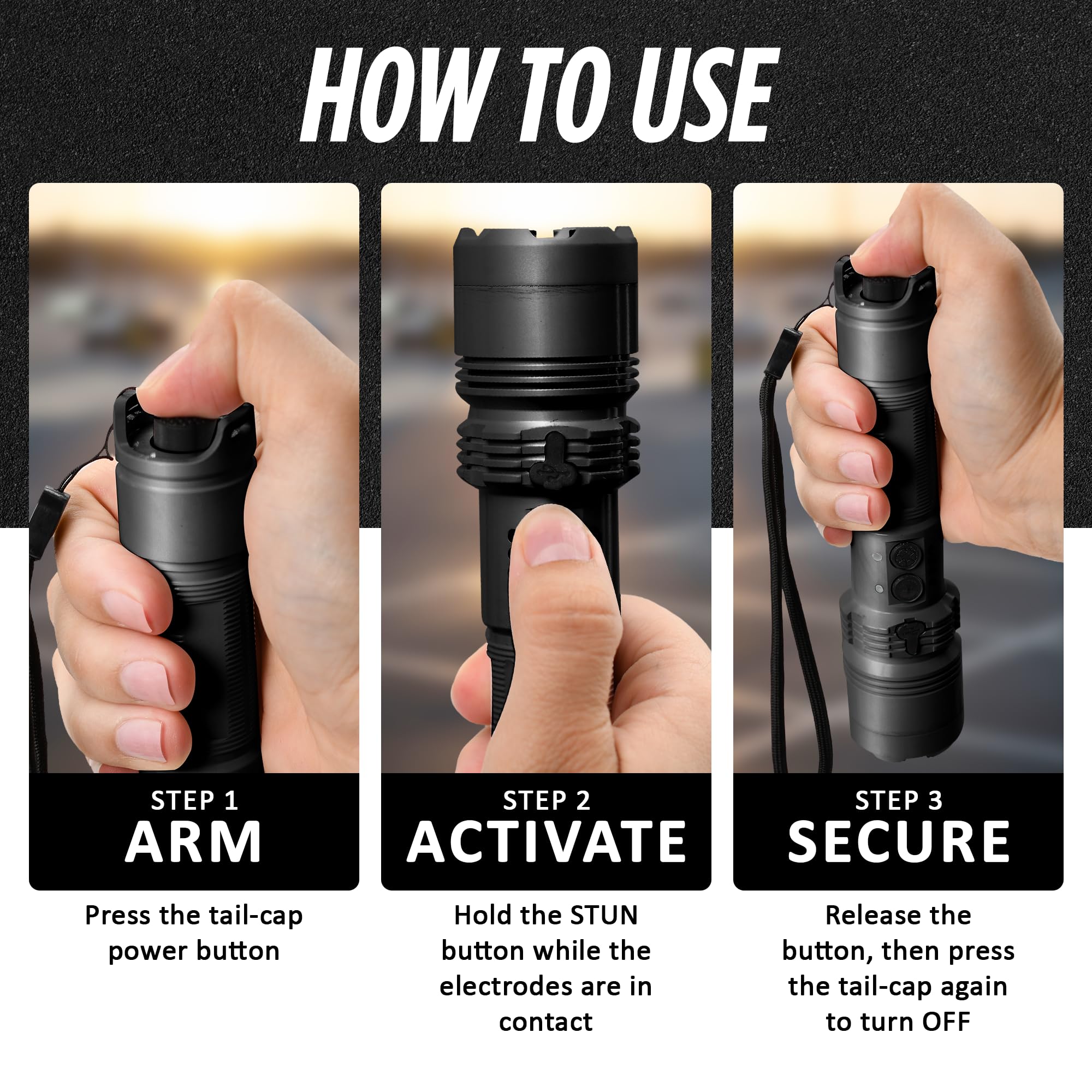 HOW TO USE

STEP 1
ARM
Press the tail-cap power button

STEP 2
ACTIVATE
Hold the STUN button while the electrodes are in contact

STEP 3
SECURE
Release the button, then press the tail-cap again to turn OFF