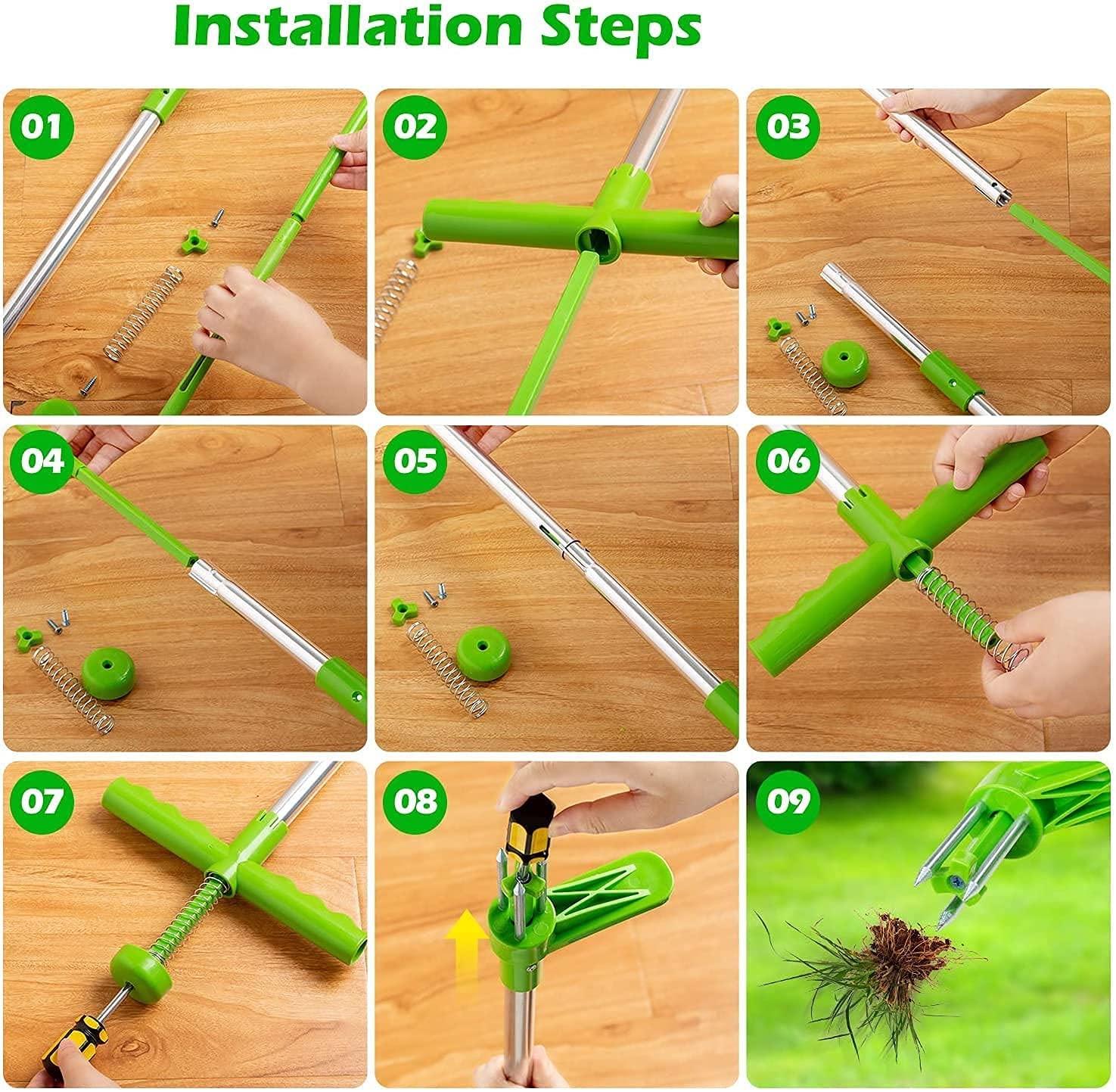 Installation Steps

01

02

03

04

05

06

07

08

09