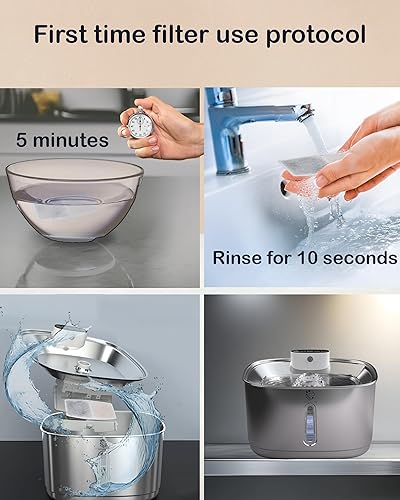 First time filter use protocol

5 minutes

Rinse for 10 seconds