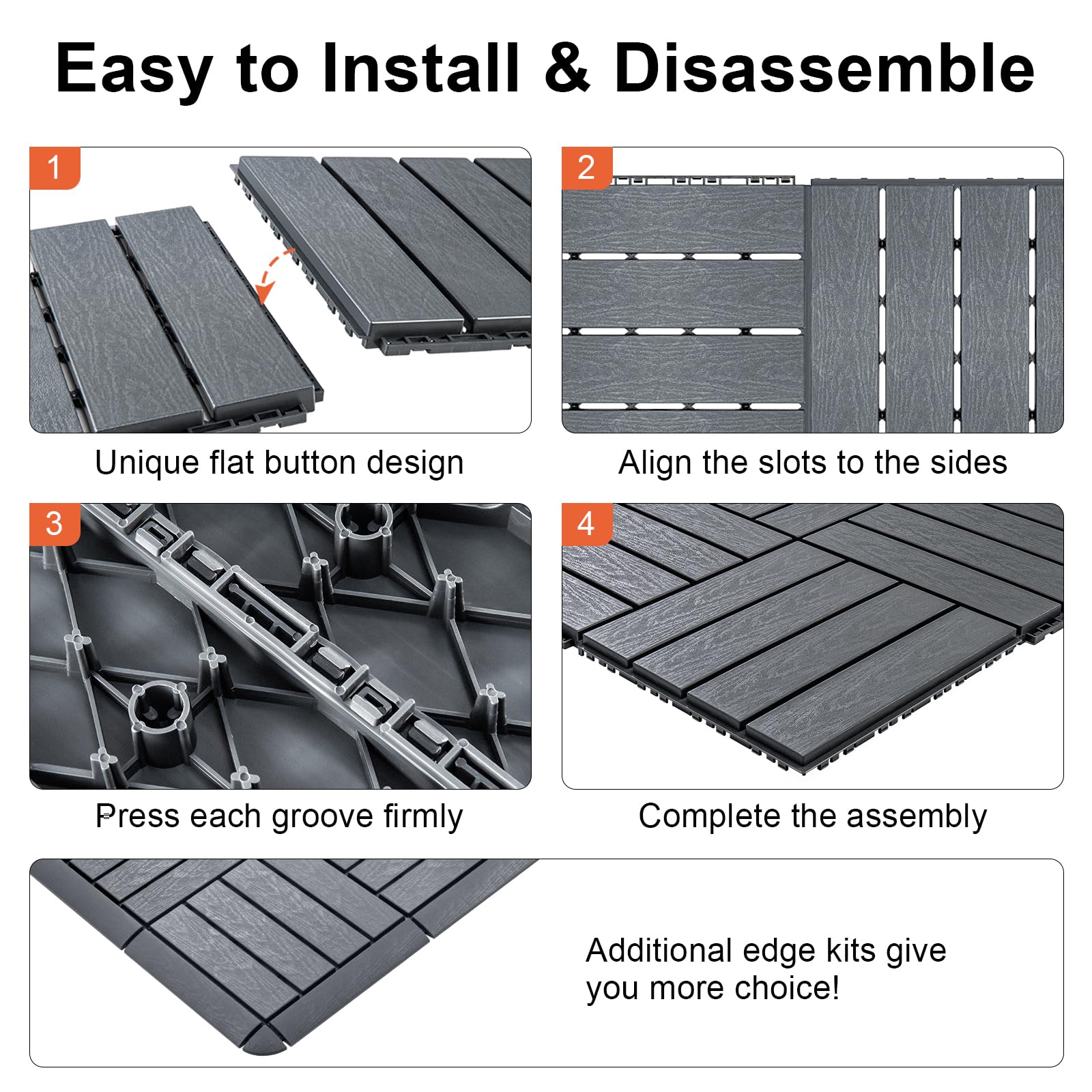 Easy to Install & Disassemble

1

Unique flat button design

2

Align the slots to the sides

3

Press each groove firmly

4

Complete the assembly

Additional edge kits give you more choice!