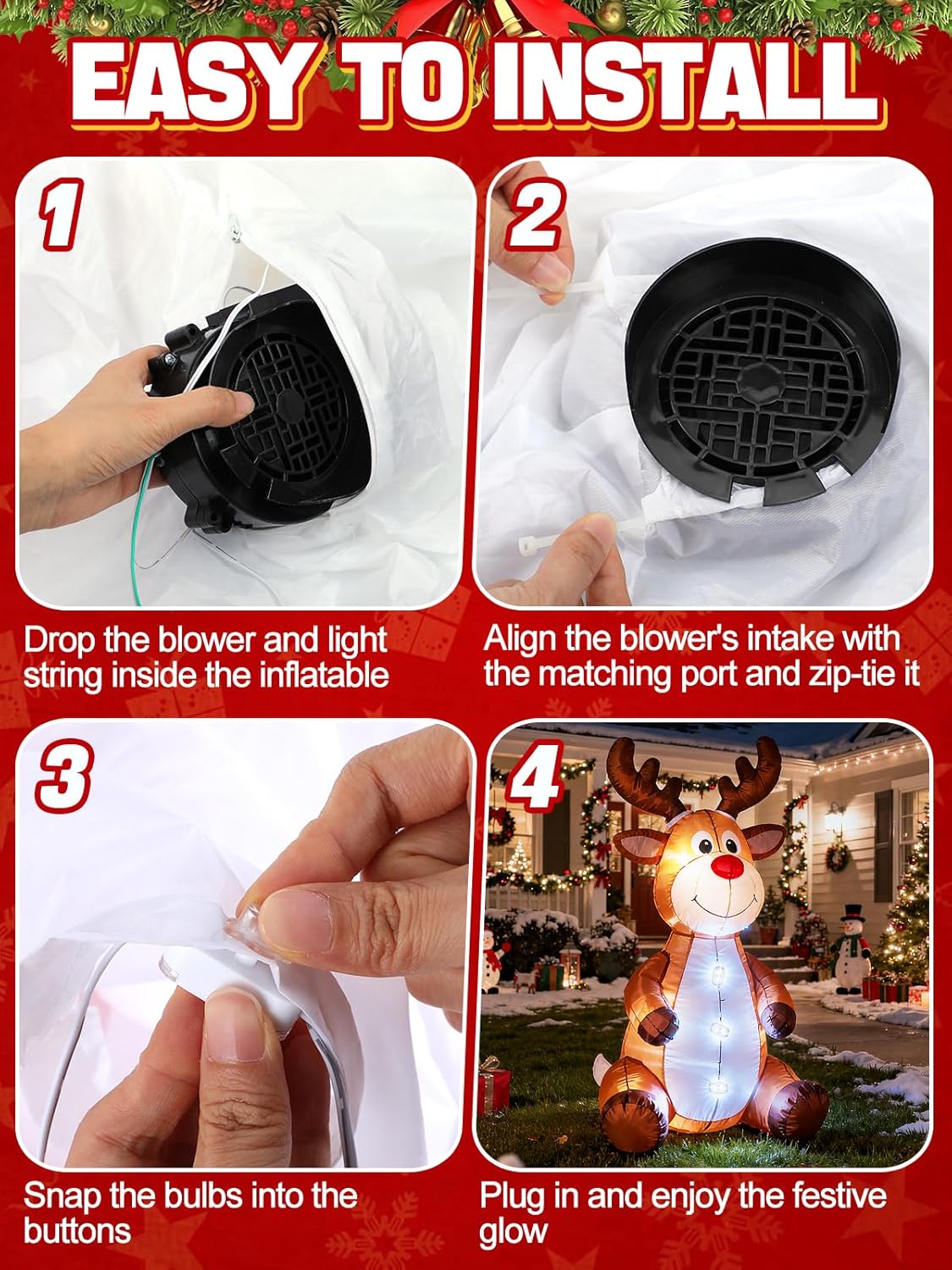 EASY TO INSTALL

1

Drop the blower and light string inside the inflatable

2

Align the blower's intake with the matching port and zip-tie it

3

Snap the bulbs into the buttons

4

Plug in and enjoy the festive glow