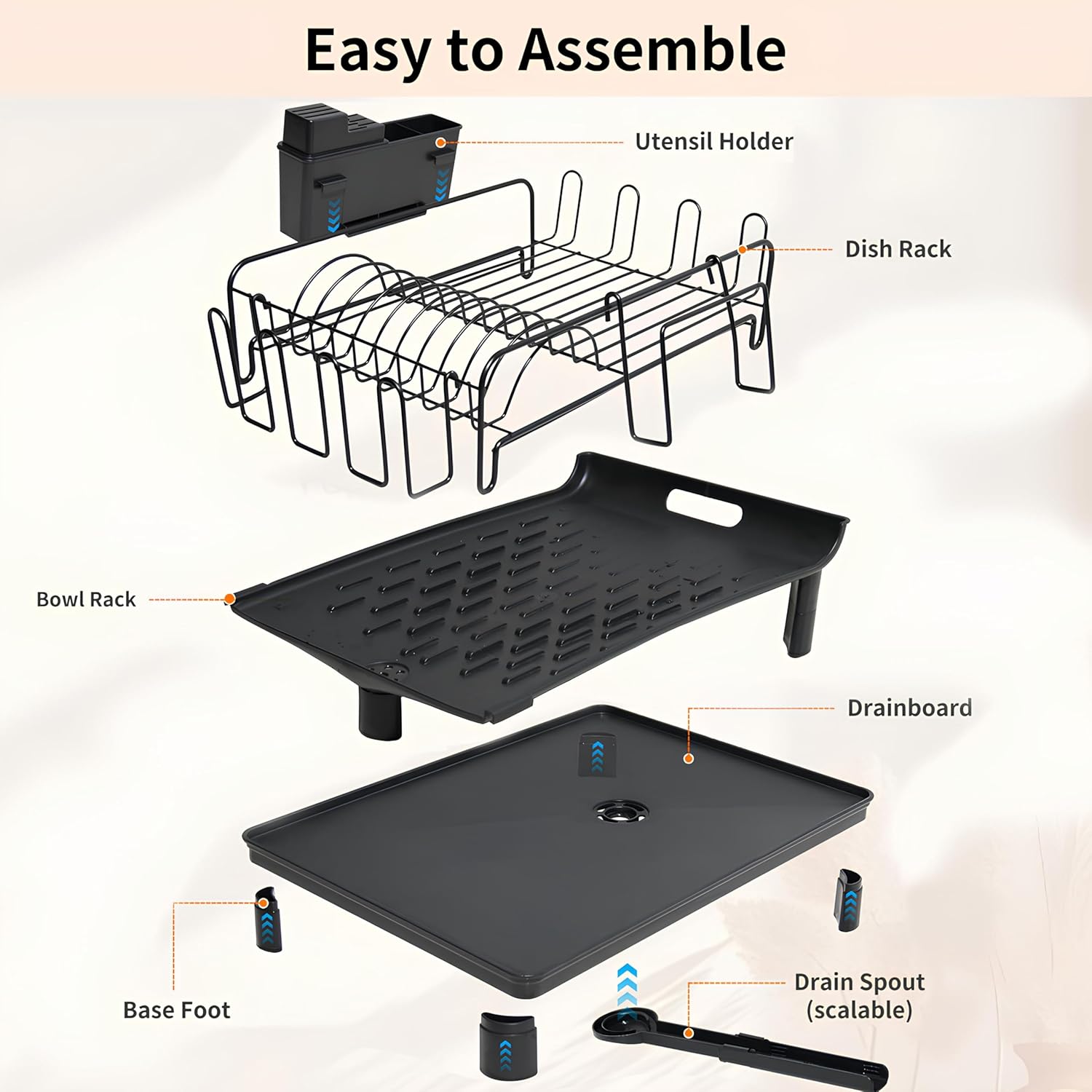 Easy to Assemble

Utensil Holder

Dish Rack

Bowl Rack

Drainboard

Base Foot

Drain Spout
(scalable)