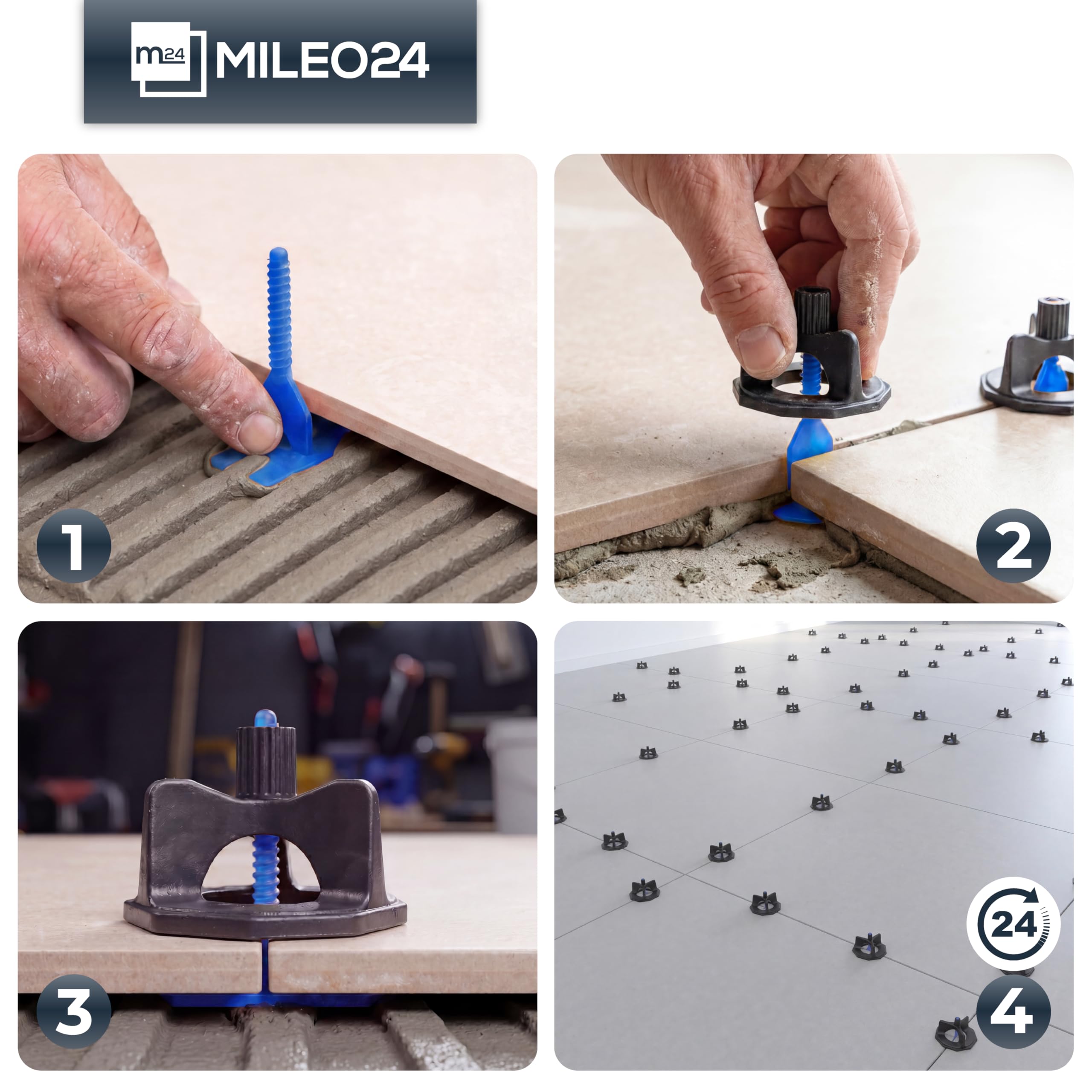 m24 MILEO24

1

2

3

24

4