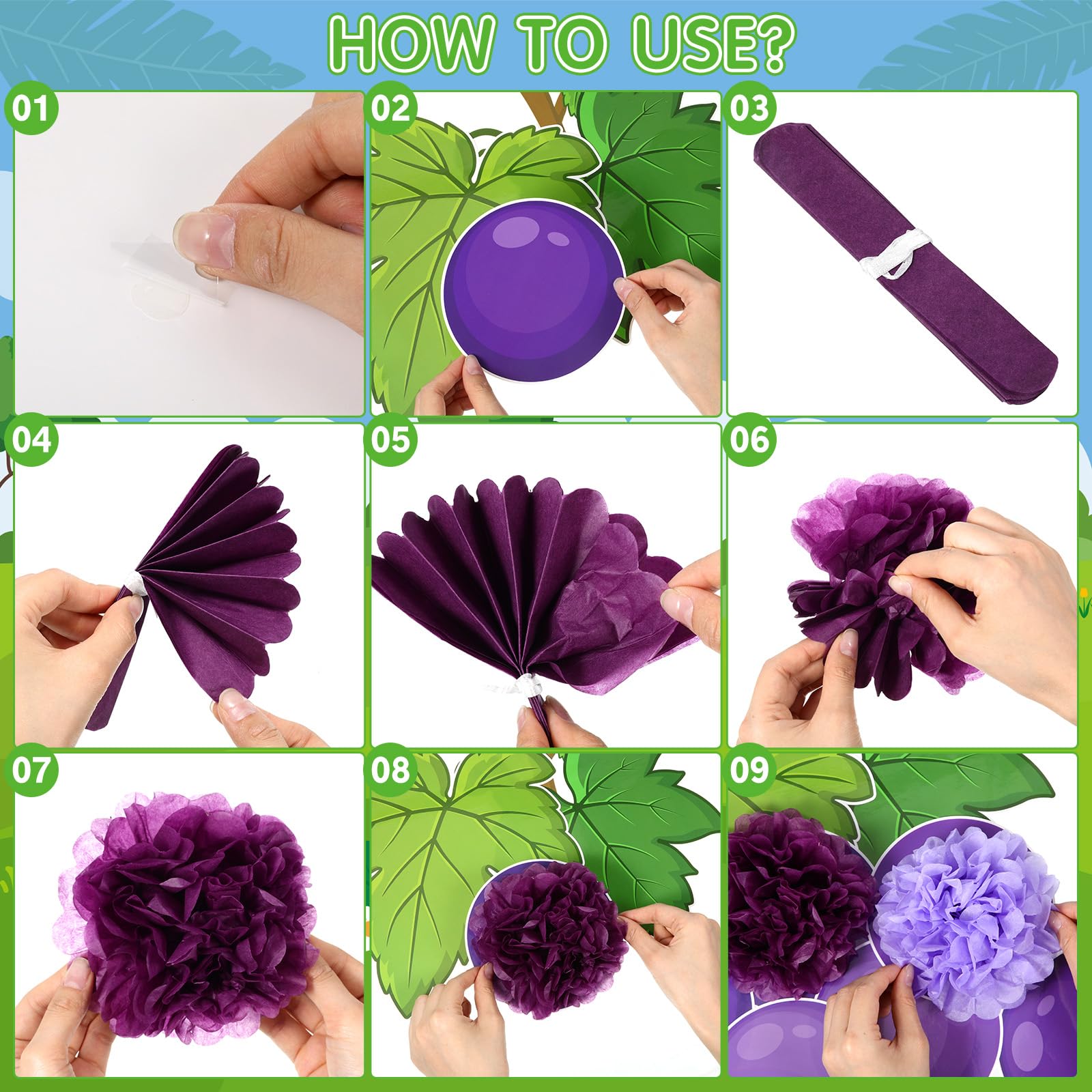 HOW TO USE?

01

02

03

04

05

06

07

08

09