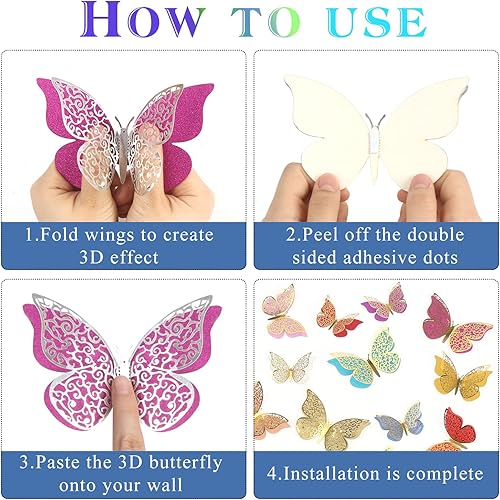 HOW TO USE

1.Fold wings to create 3D effect

2.Peel off the double sided adhesive dots

3.Paste the 3D butterfly onto your wall

4.Installation is complete