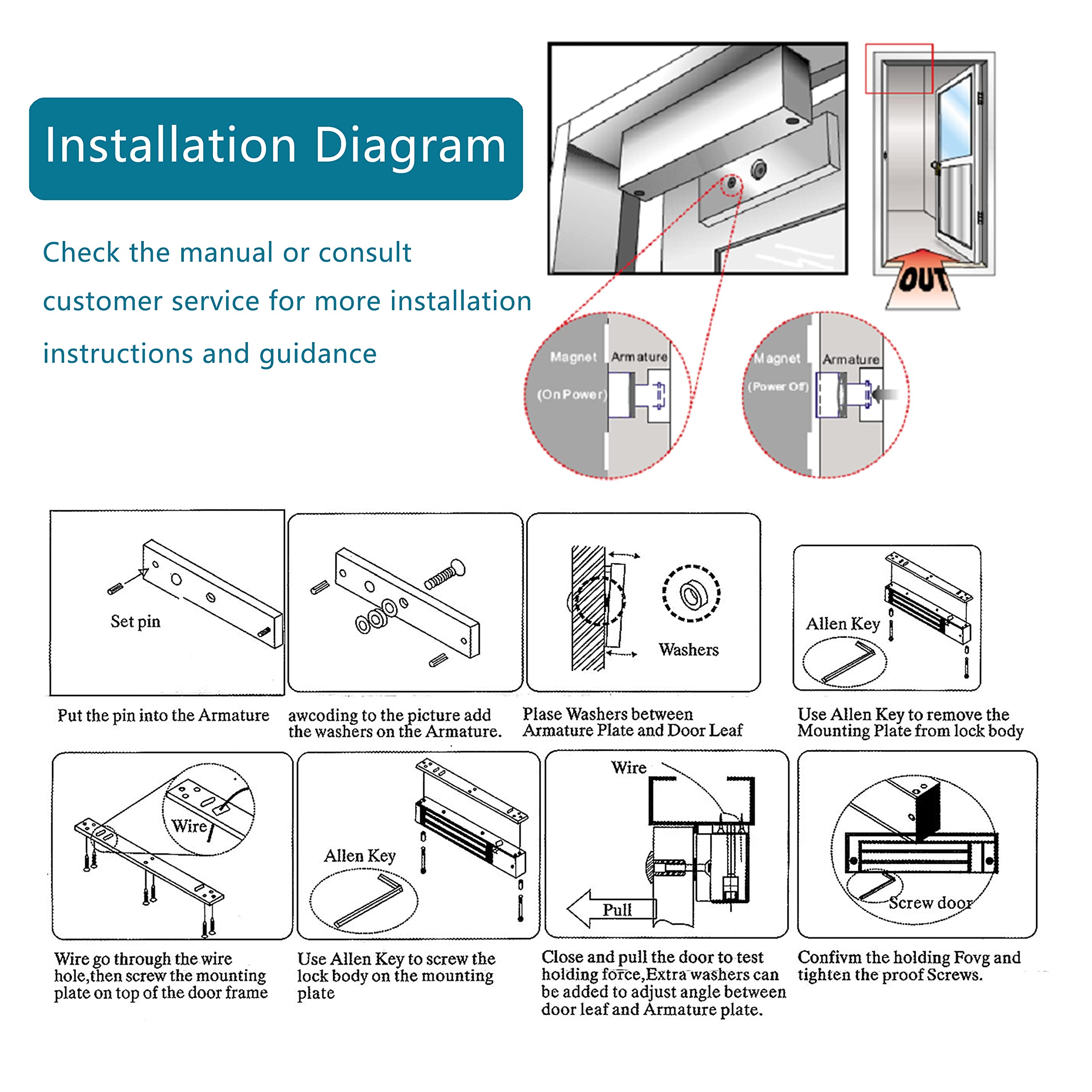 Installation Diagram

Check the manual or consult customer service for more installation instructions and guidance

OUT

Magnet

Armature

(On Power)

Magnet

Armature

(Power Off)

Set pin

Put the pin into the Armature

awcoding to the picture add the washers on the Armature.

Washers

Plase Washers between Armature Plate and Door Leaf

Allen Key

Use Allen Key to remove the Mounting Plate from lock body

Wire

Wire go through the wire hole,then screw the mounting plate on top of the door frame

Allen Key

Use Allen Key to screw the lock body on the mounting plate

Wire

Pull

Close and pull the door to test holding force,Extra washers can be added to adjust angle between door leaf and Armature plate.

Screw door

Confivm the holding Fovg and tighten the proof Screws.