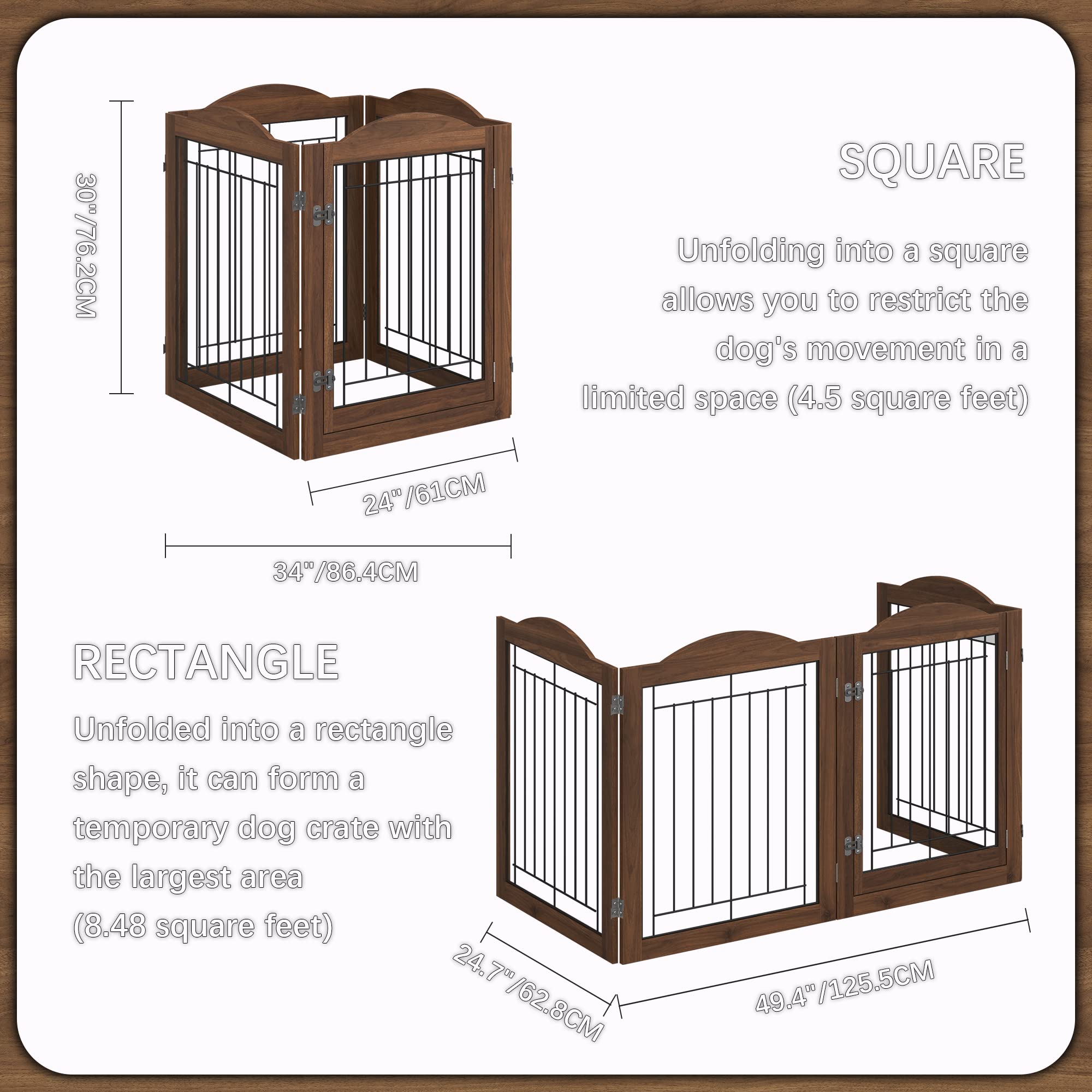 30"/76.2CM

SQUARE

Unfolding into a square allows you to restrict the dog's movement in a limited space (4.5 square feet)

24"/61CM

34"/86.4CM

RECTANGLE

Unfolded into a rectangle shape, it can form a temporary dog crate with the largest area (8.48 square feet)

24.7"/62.8CM

49.4"/125.5CM