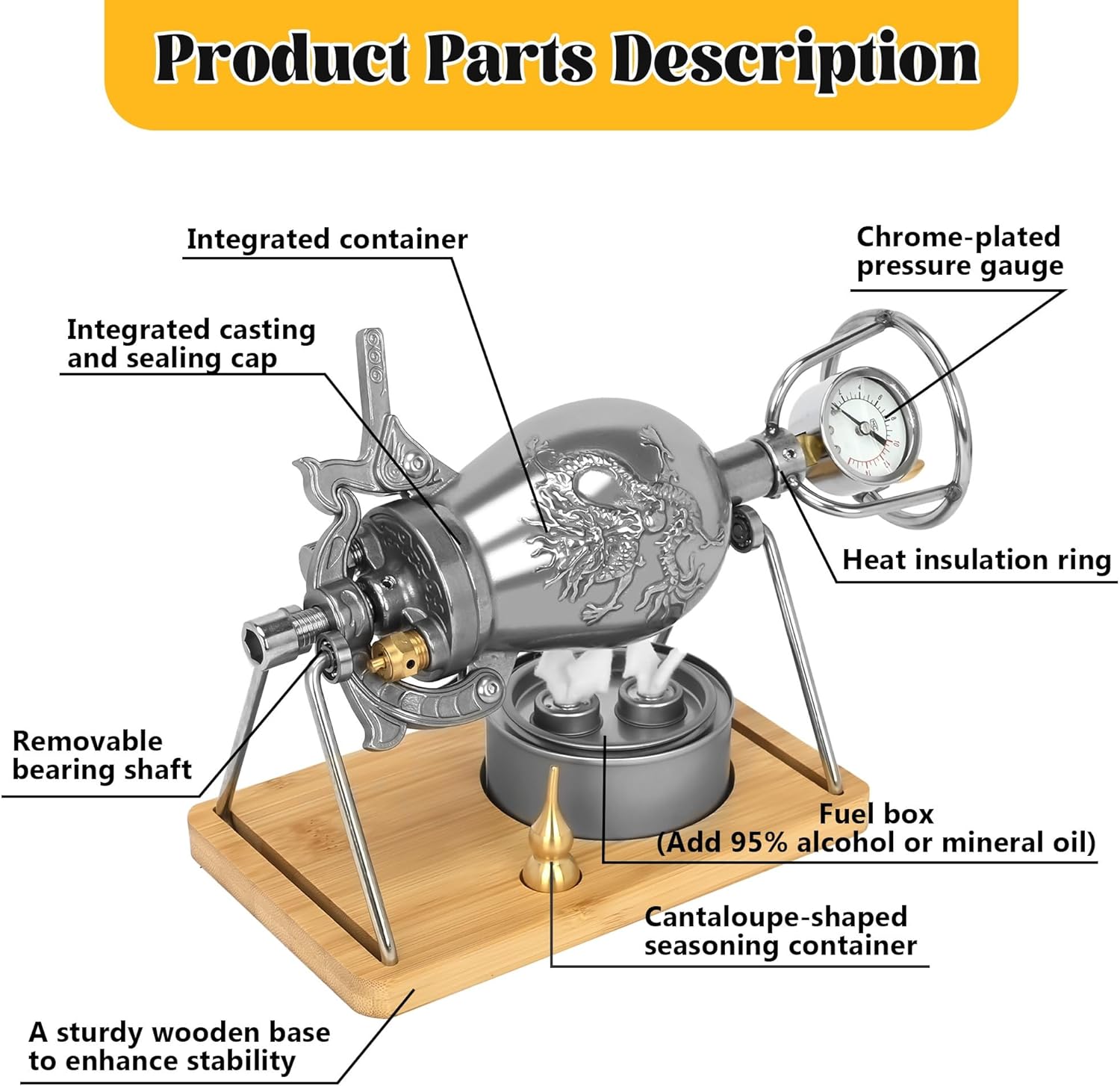 Product Parts Description

Integrated container

Chrome-plated pressure gauge

Integrated casting and sealing cap

Heat insulation ring

Removable bearing shaft

Fuel box
(Add 95% alcohol or mineral oil)

Cantaloupe-shaped seasoning container

A sturdy wooden base to enhance stability