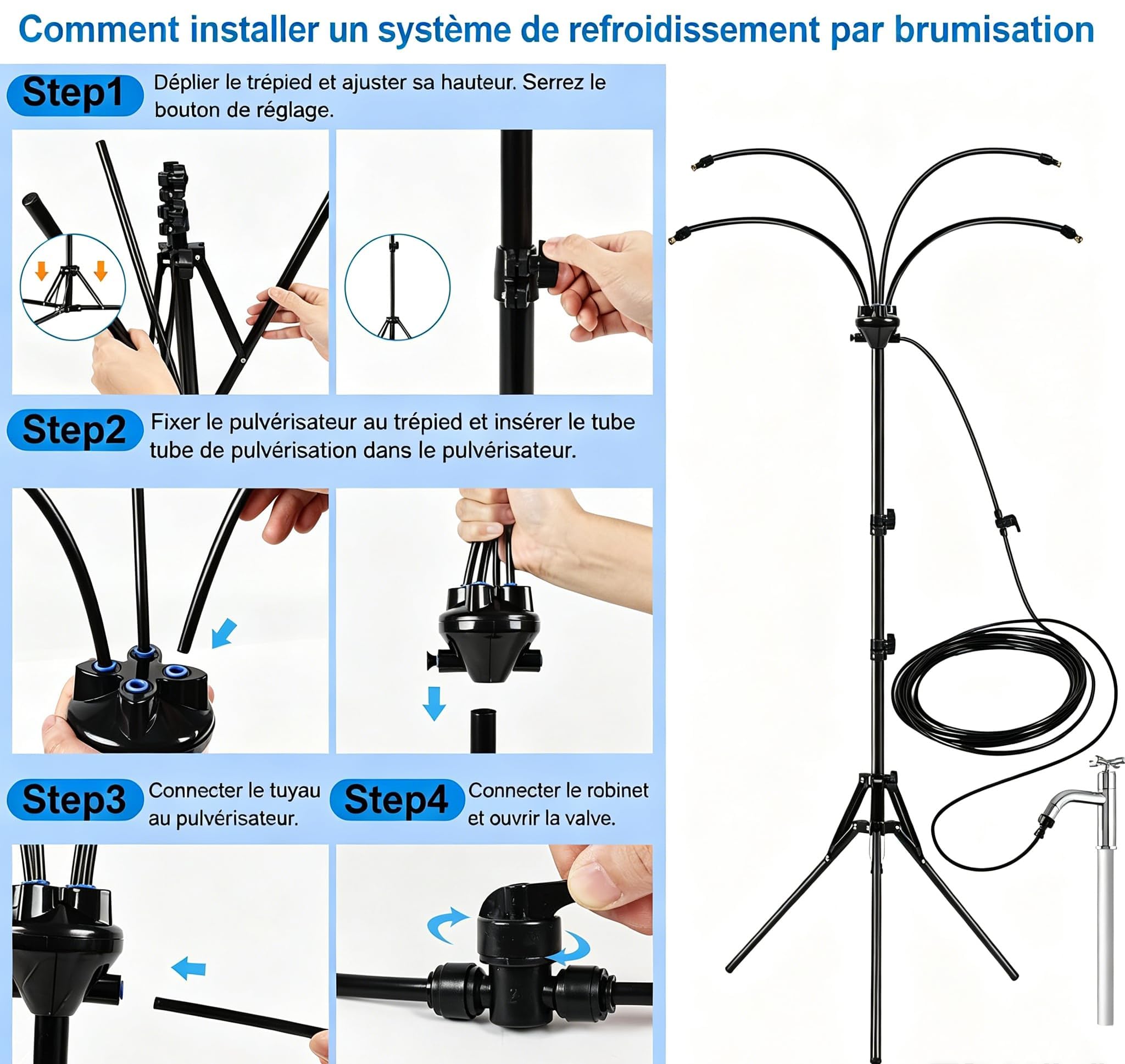 Comment installer un système de refroidissement par brumisation

Step1 Déplier le trépied et ajuster sa hauteur. Serrez le bouton de réglage.

Step2 Fixer le pulvérisateur au trépied et insérer le tube tube de pulvérisation dans le pulvérisateur.

Step3 Connecter le tuyau au pulvérisateur.

Step4 Connecter le robinet et ouvrir la valve.