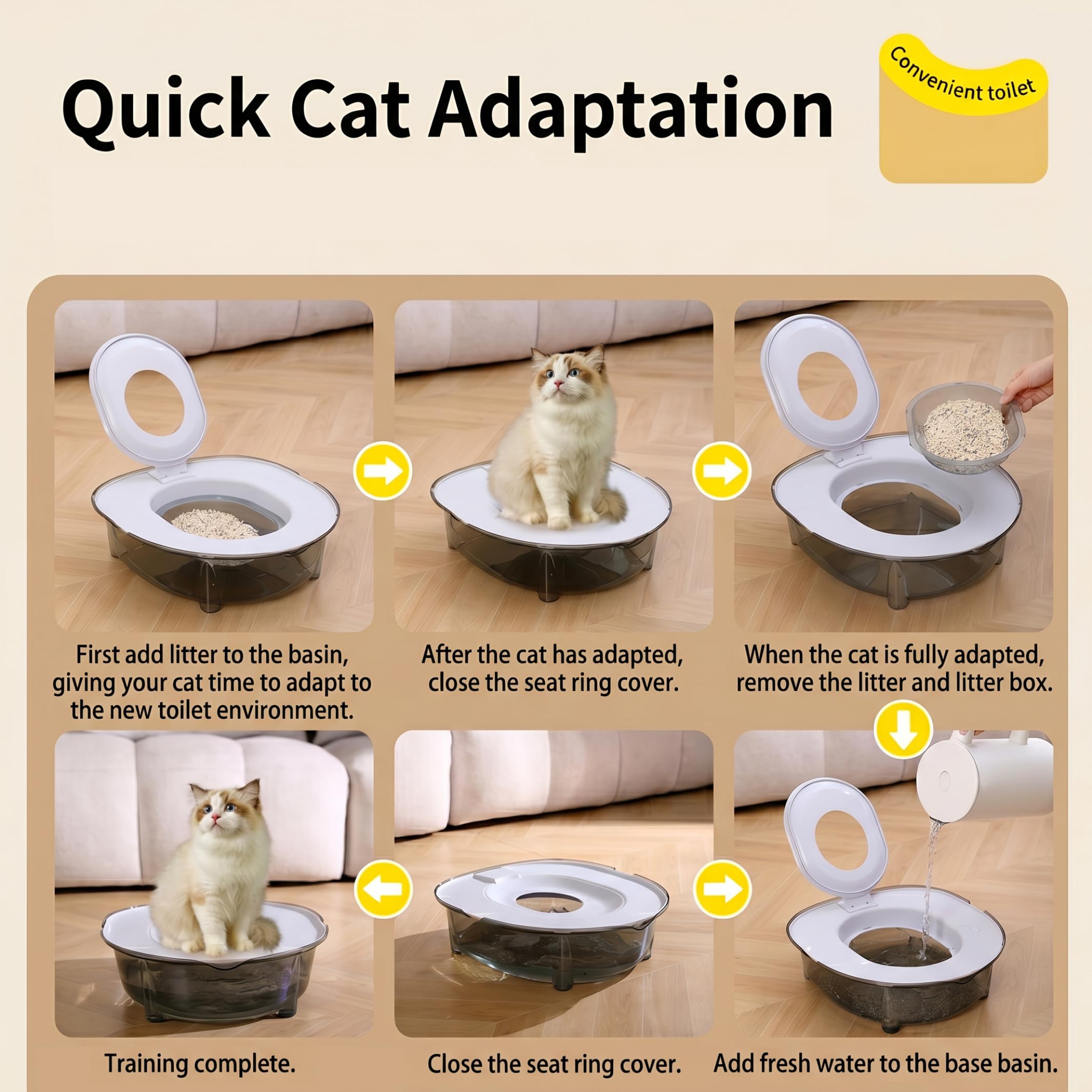 Quick Cat Adaptation

Convenient toilet

First add litter to the basin, giving your cat time to adapt to the new toilet environment.

After the cat has adapted, close the seat ring cover.

When the cat is fully adapted, remove the litter and litter box.

Training complete.

Close the seat ring cover.

Add fresh water to the base basin.