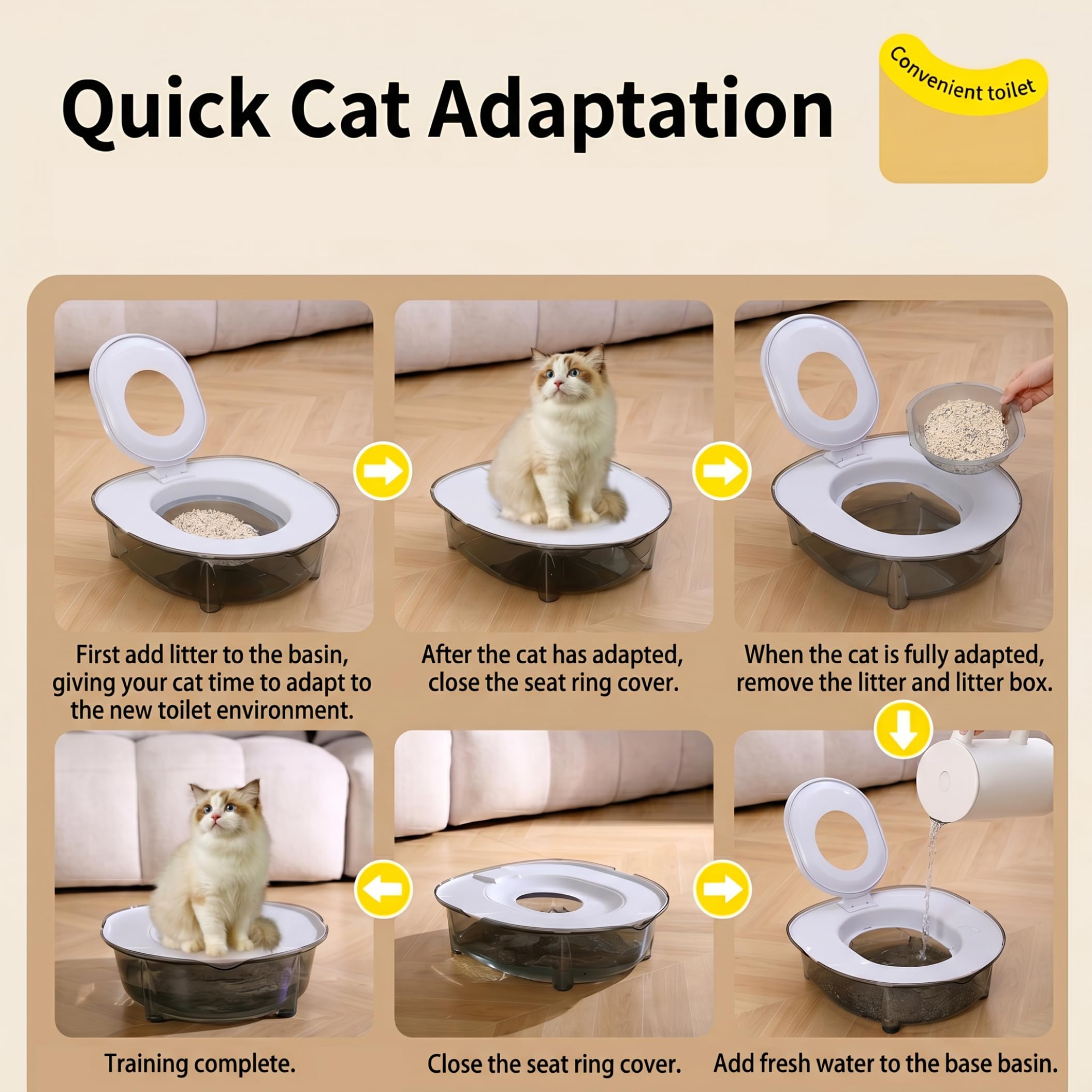 Quick Cat Adaptation

Convenient toilet

First add litter to the basin, giving your cat time to adapt to the new toilet environment.

After the cat has adapted, close the seat ring cover.

When the cat is fully adapted, remove the litter and litter box.

Training complete.

Close the seat ring cover.

Add fresh water to the base basin.