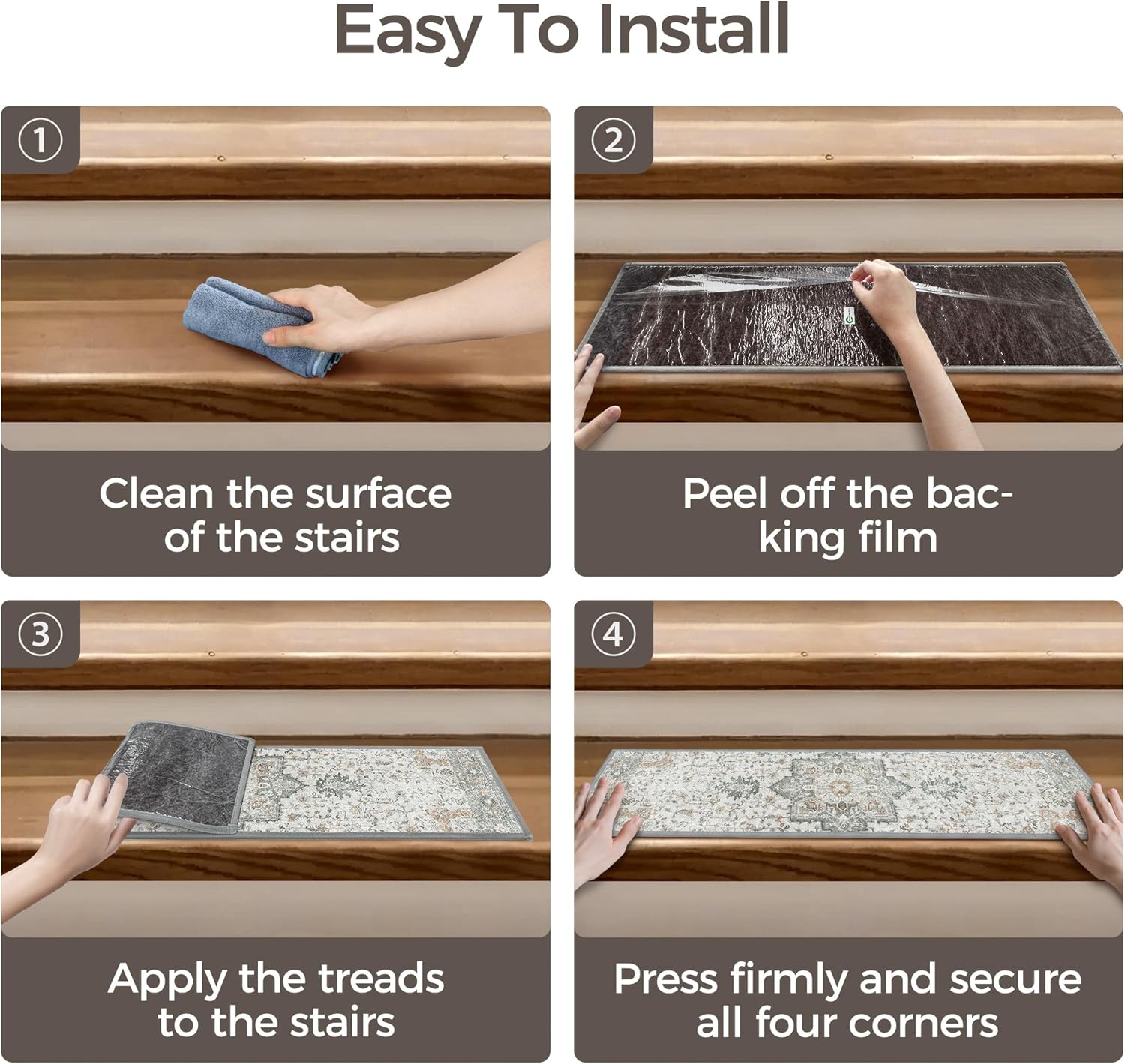 Easy To Install

①

Clean the surface of the stairs

②

Peel off the backing film

③

Apply the treads to the stairs

④

Press firmly and secure all four corners