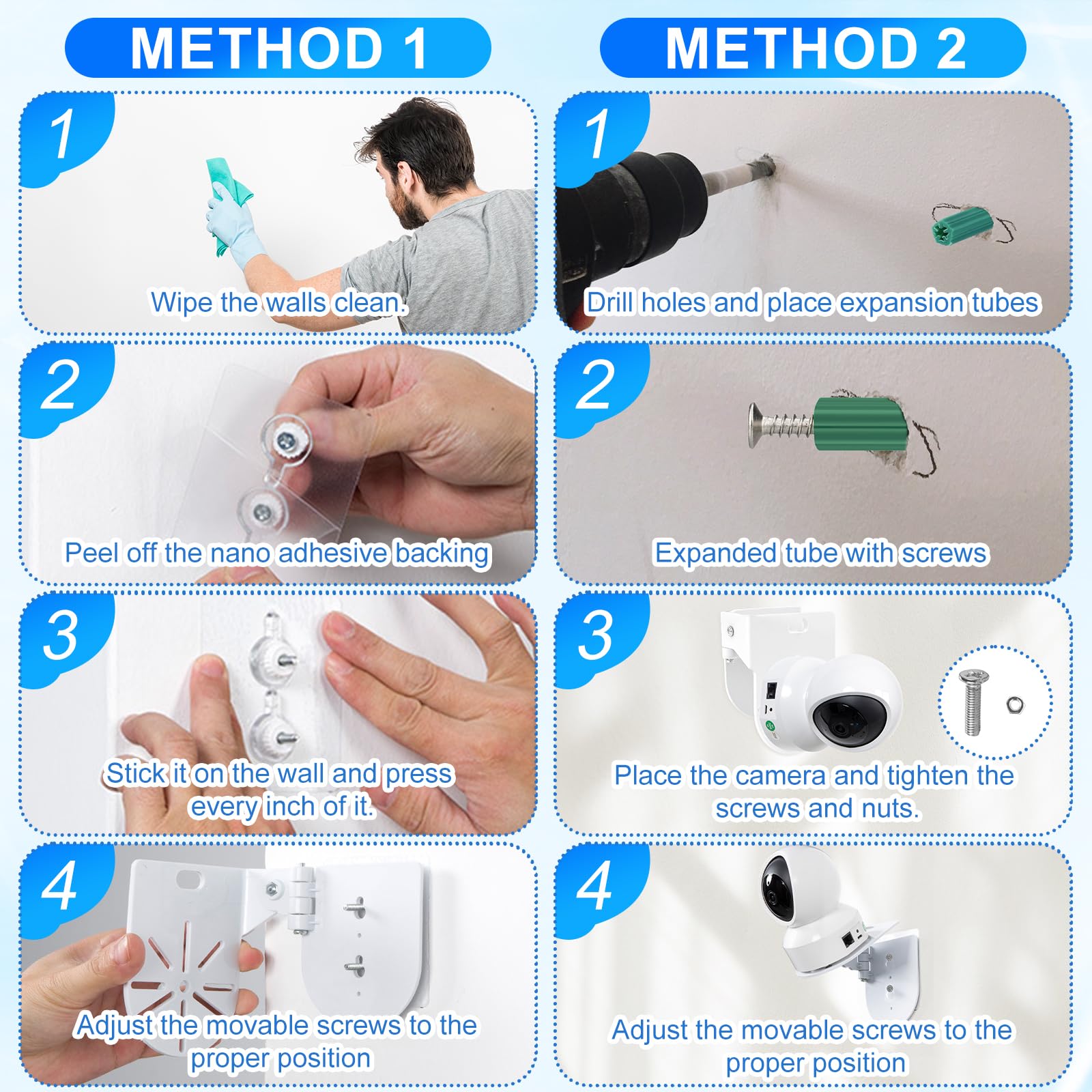 METHOD 1

1
Wipe the walls clean.

2
Peel off the nano adhesive backing

3
Stick it on the wall and press every inch of it.

4
Adjust the movable screws to the proper position

METHOD 2

1
Drill holes and place expansion tubes

2
Expanded tube with screws

3
Place the camera and tighten the screws and nuts.

4
Adjust the movable screws to the proper position