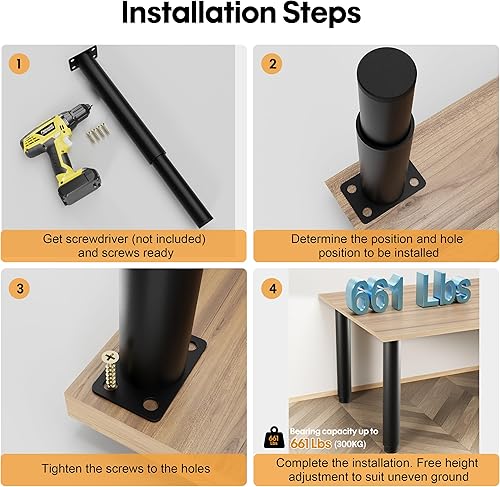 Installation Steps

1

Get screwdriver (not included) and screws ready

2

Determine the position and hole position to be installed

3

Tighten the screws to the holes

4

661 Lbs

661 Lbs

Bearing capacity up to 661 Lbs (300KG)

Complete the installation. Free height adjustment to suit uneven ground