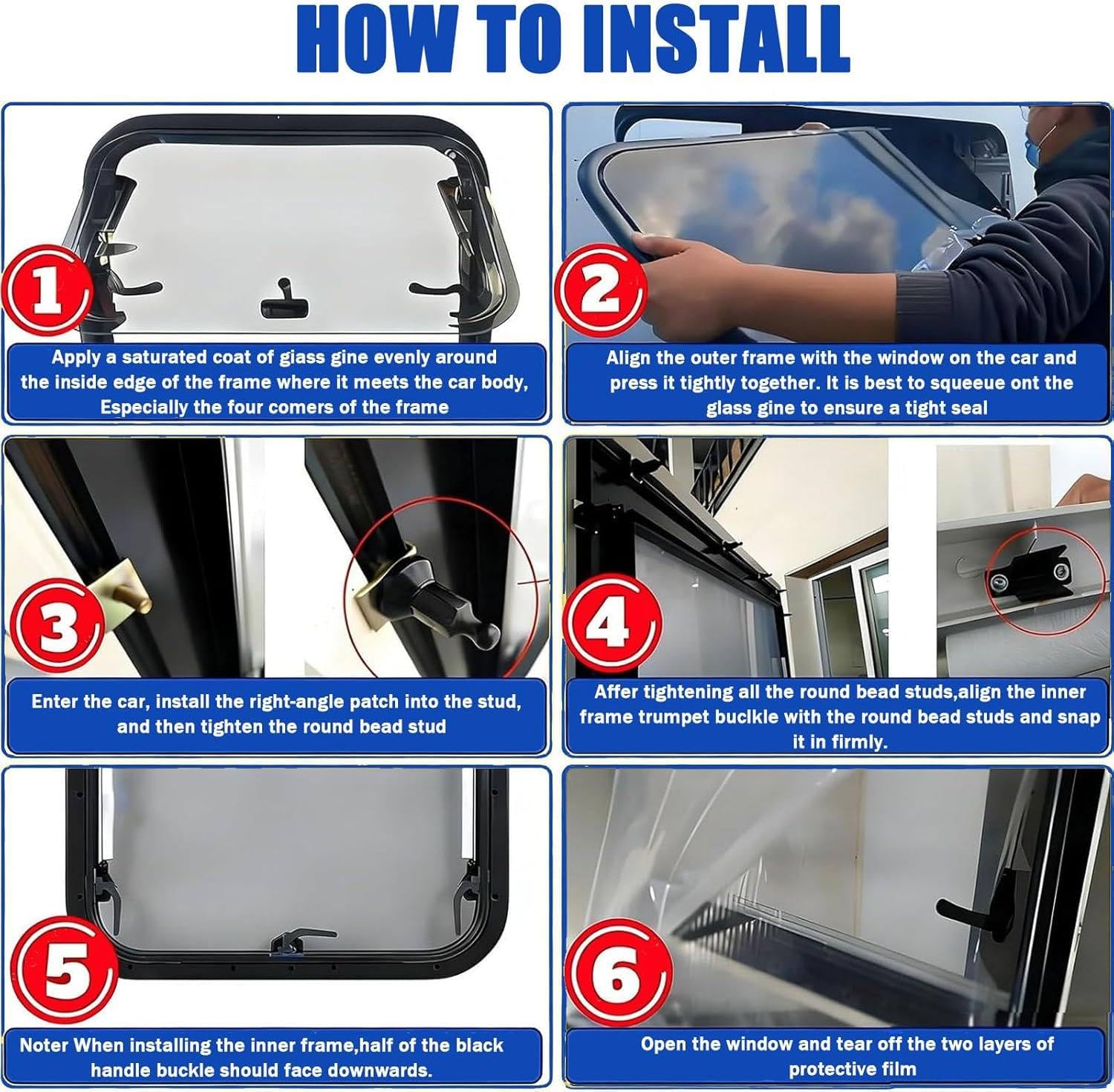 HOW TO INSTALL

1

Apply a saturated coat of giass gine evenly around the inside edge of the frame where it meets the car body, Especially the four comers of the frame

2

Align the outer frame with the window on the car and press it tightly together. It is best to squeeue ont the glass gine to ensure a tight seal

3

Enter the car, install the right-angle patch into the stud, and then tighten the round bead stud

4

Affer tightening all the round bead studs,align the inner frame trumpet buclkle with the round bead studs and snap it in firmly.

5

Noter When installing the inner frame,half of the black handle buckle should face downwards.

6

Open the window and tear off the two layers of protective film