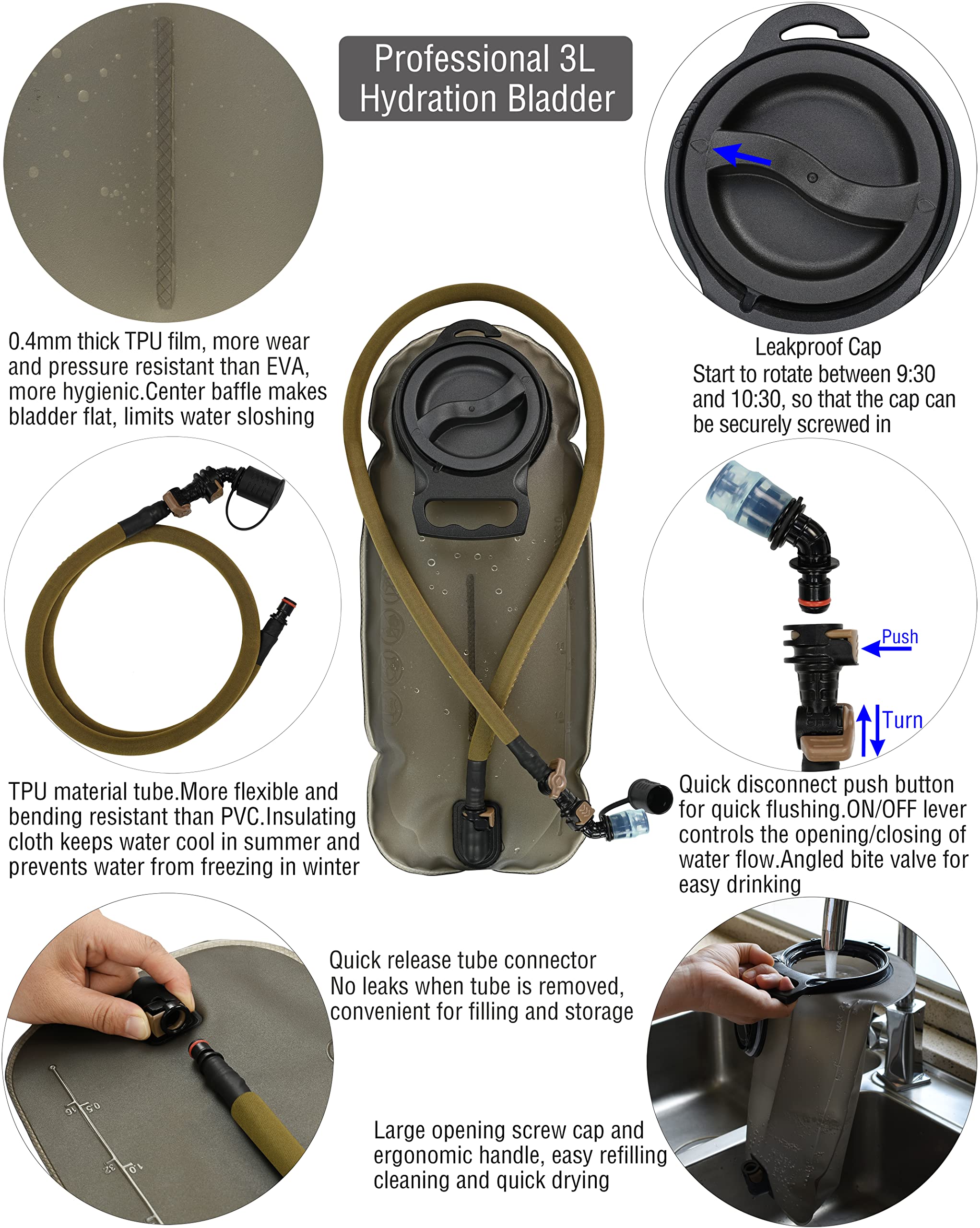 Professional 3L Hydration Bladder

0.4mm thick TPU film, more wear and pressure resistant than EVA, more hygienic.Center baffle makes bladder flat, limits water sloshing

Leakproof Cap
Start to rotate between 9:30 and 10:30, so that the cap can be securely screwed in

Push

Turn

TPU material tube.More flexible and bending resistant than PVC.Insulating cloth keeps water cool in summer and prevents water from freezing in winter

Quick disconnect push button for quick flushing.ON/OFF lever controls the opening/closing of water flow.Angled bite valve for easy drinking

Quick release tube connector
No leaks when tube is removed, convenient for filling and storage

0.5 16

1.0 32

Large opening screw cap and ergonomic handle, easy refilling cleaning and quick drying