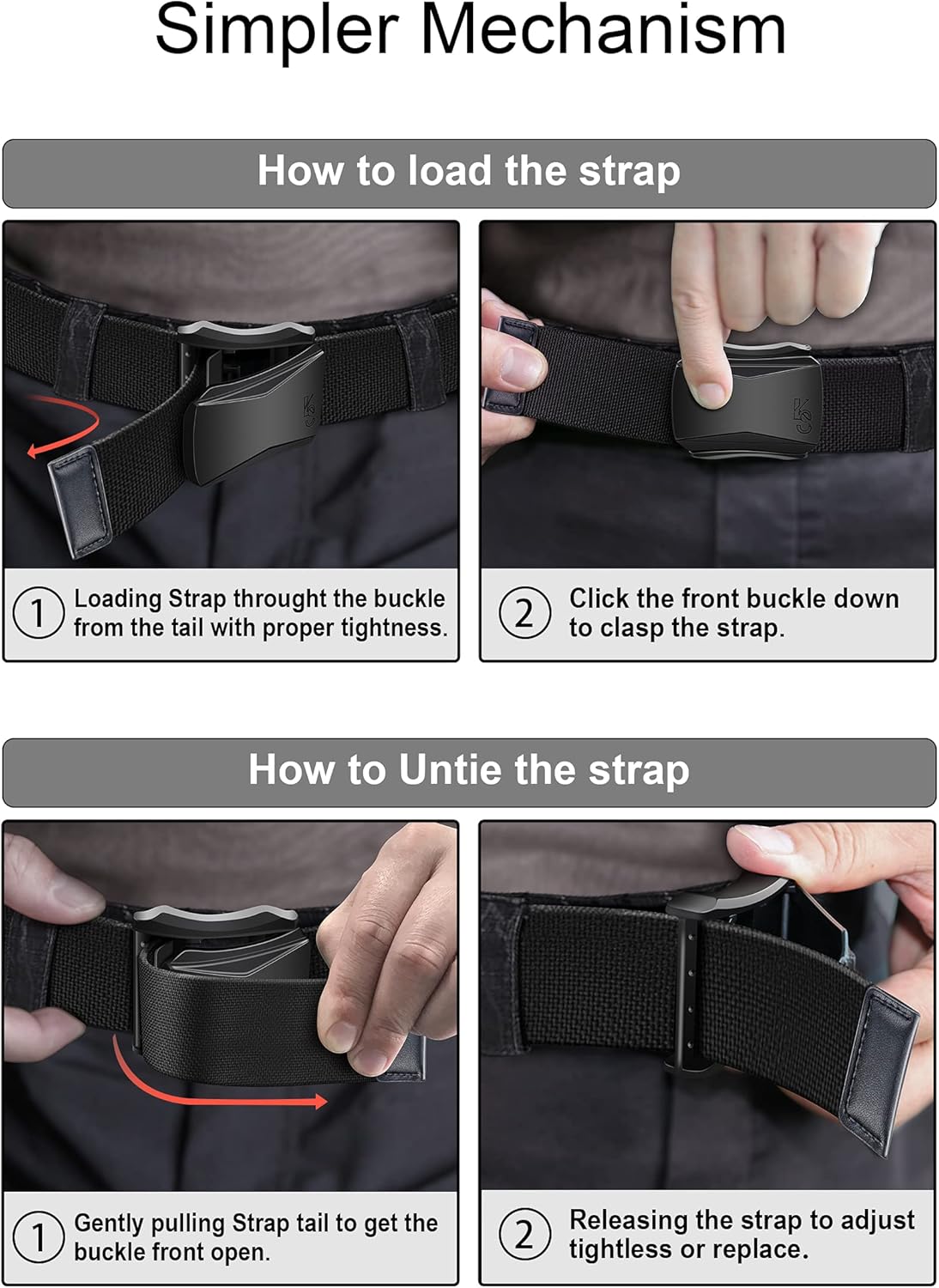 Simpler Mechanism

How to load the strap

① Loading Strap throught the buckle from the tail with proper tightness.

② Click the front buckle down to clasp the strap.

How to Untie the strap

① Gently pulling Strap tail to get the buckle front open.

② Releasing the strap to adjust tightless or replace.