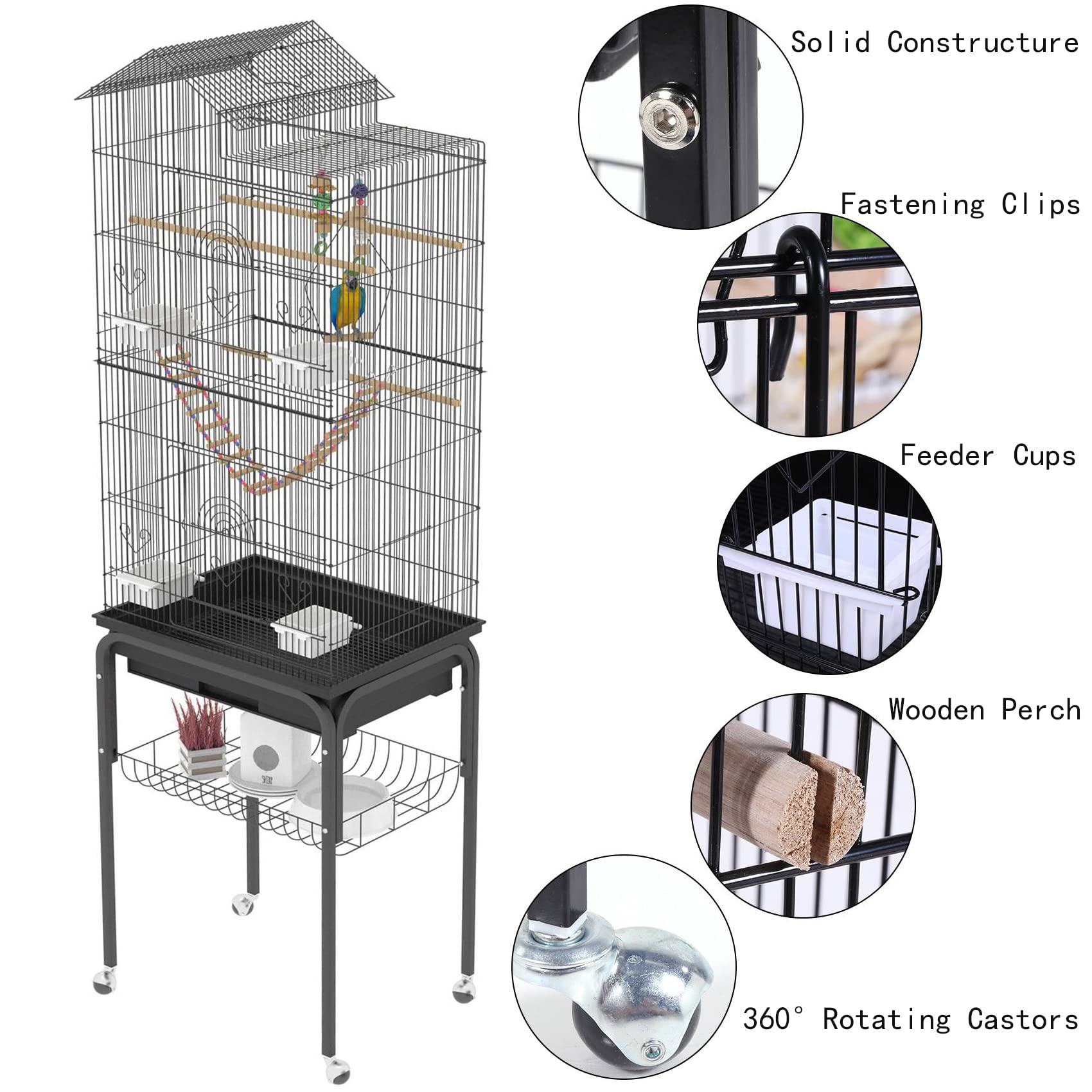 Solid Constructure

Fastening Clips

Feeder Cups

Wooden Perch

360° Rotating Castors