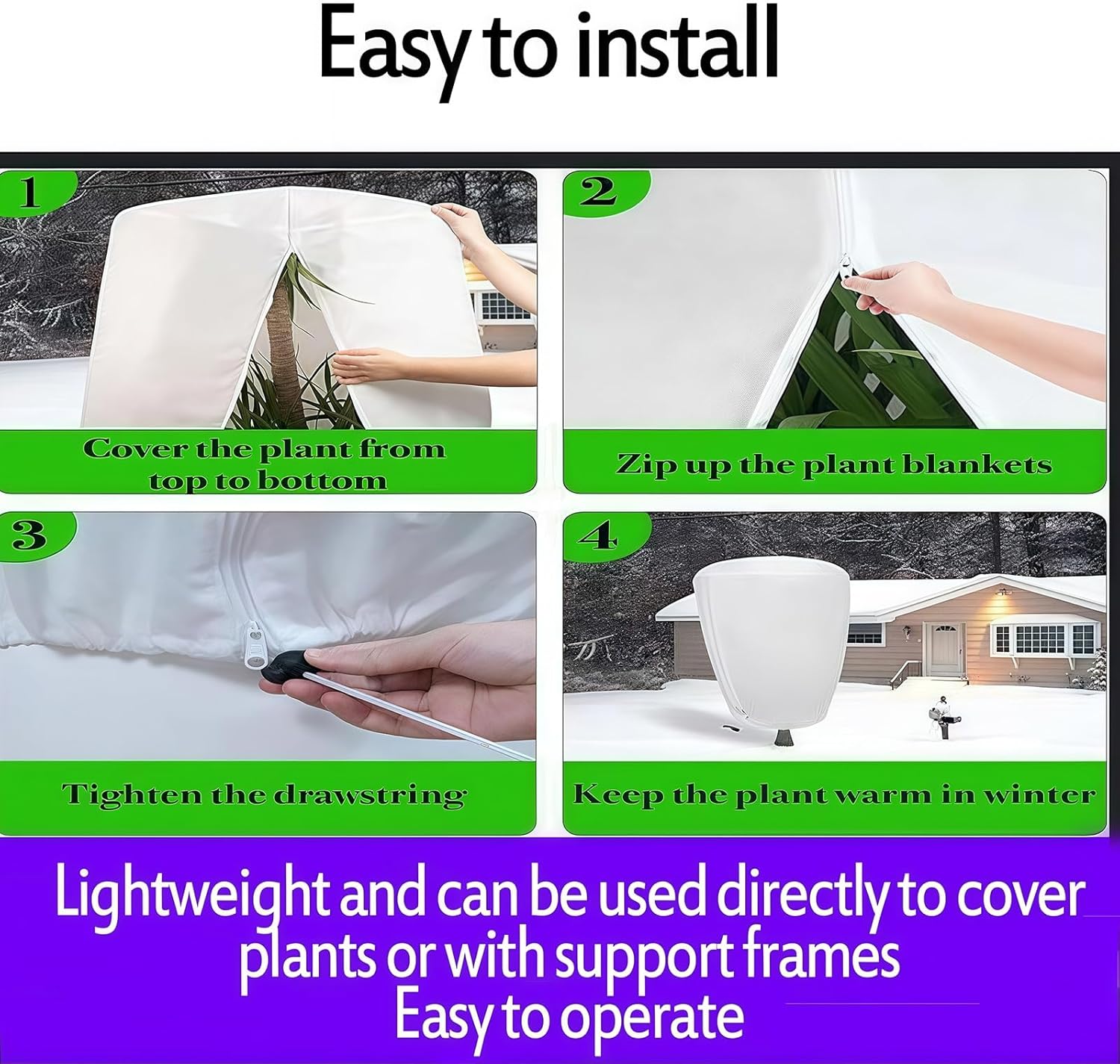 Easy to install

1

Cover the plant from top to bottom

2

Zip up the plant blankets

3

Tighten the drawstring

4

Keep the plant warm in winter

Lightweight and can be used directly to cover plants or with support frames
Easy to operate