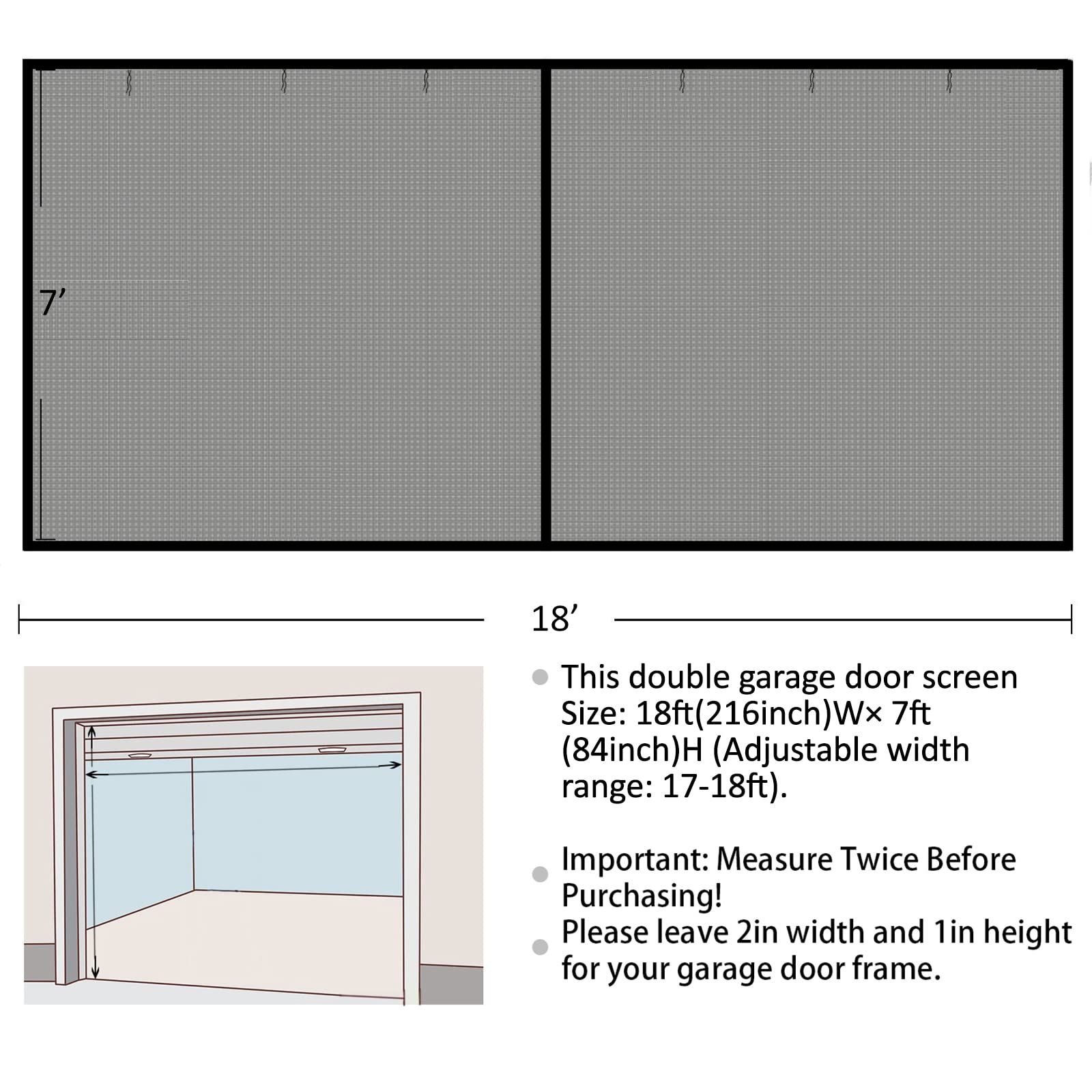 7’

18’

This double garage door screen Size: 18ft(216inch)W× 7ft (84inch)H (Adjustable width range: 17-18ft).

Important: Measure Twice Before Purchasing!

Please leave 2in width and 1in height for your garage door frame.