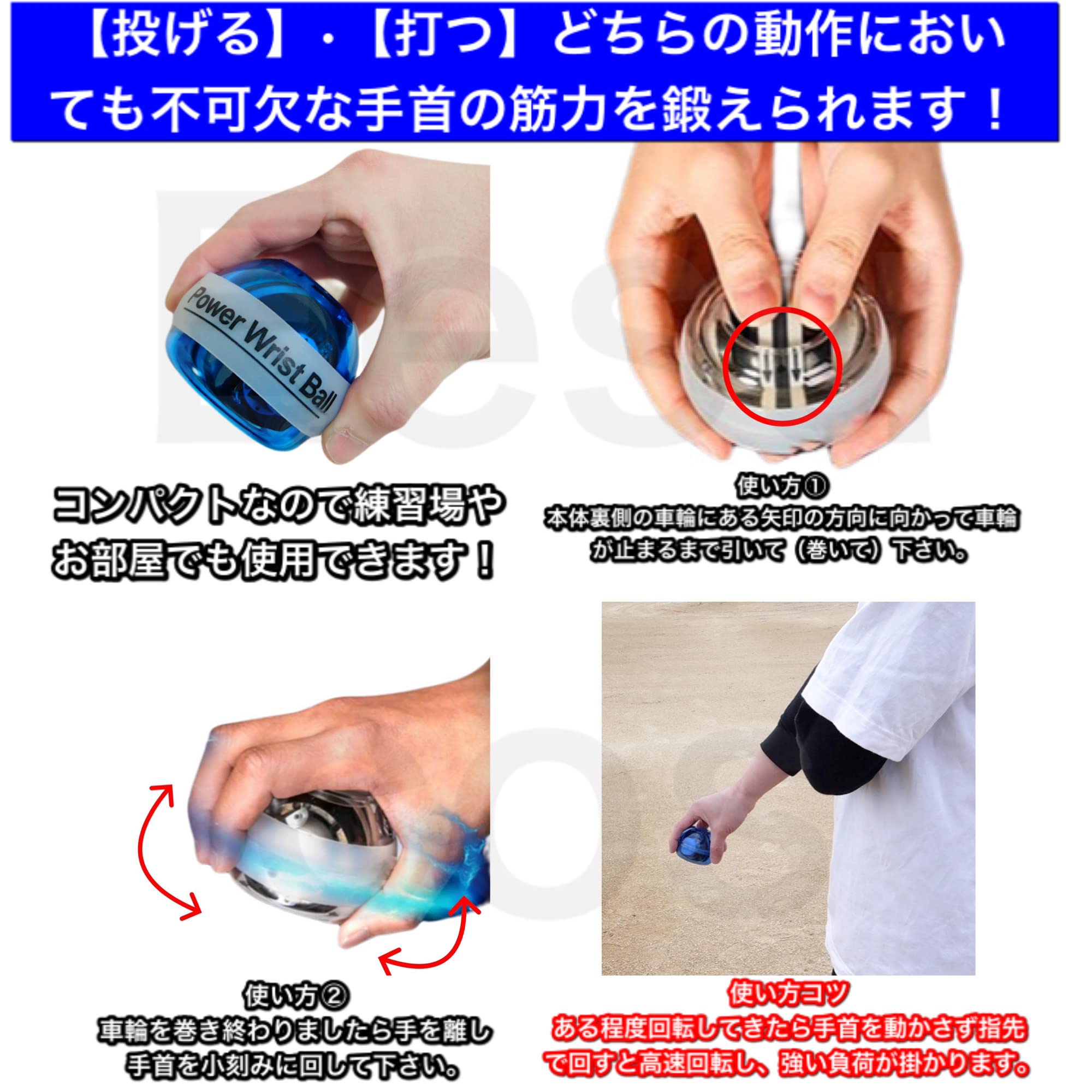 【投げる】・【打つ】どちらの動作においても不可欠な手首の筋力を鍛えられます！

Power Wrist Ball

コンパクトなので練習場やお部屋でも使用できます！

使い方①
本体裏側の車輪にある矢印の方向に向かって車輪が止まるまで引いて（巻いて）下さい。

使い方②
車輪を巻き終わりましたら手を離し手首を小刻みに回して下さい。

使い方コツ
ある程度回転してきたら手首を動かさず指先で回すと高速回転し、強い負荷が掛かります。