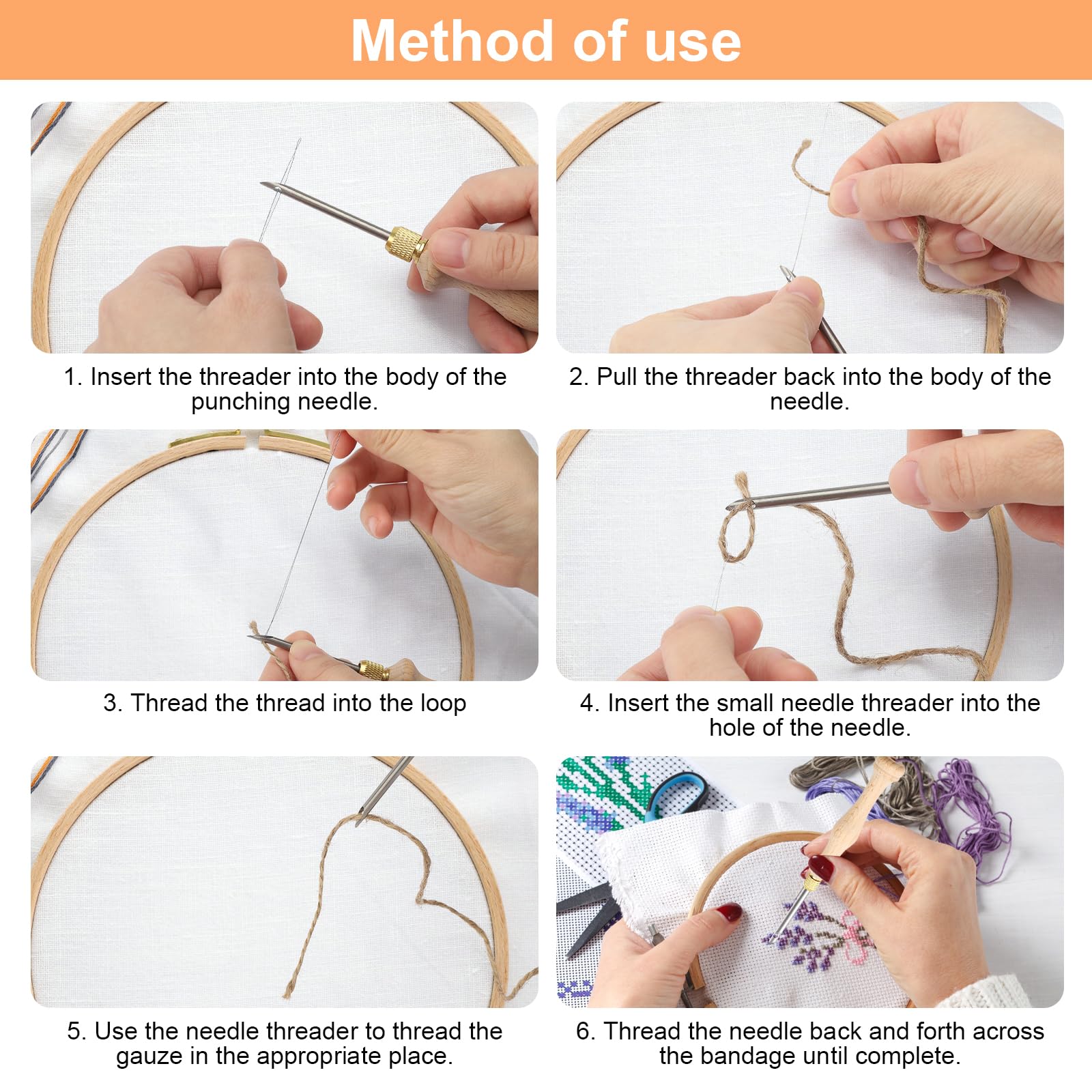 Method of use

1. Insert the threader into the body of the punching needle.

2. Pull the threader back into the body of the needle.

3. Thread the thread into the loop

4. Insert the small needle threader into the hole of the needle.

5. Use the needle threader to thread the gauze in the appropriate place.

6. Thread the needle back and forth across the bandage until complete.