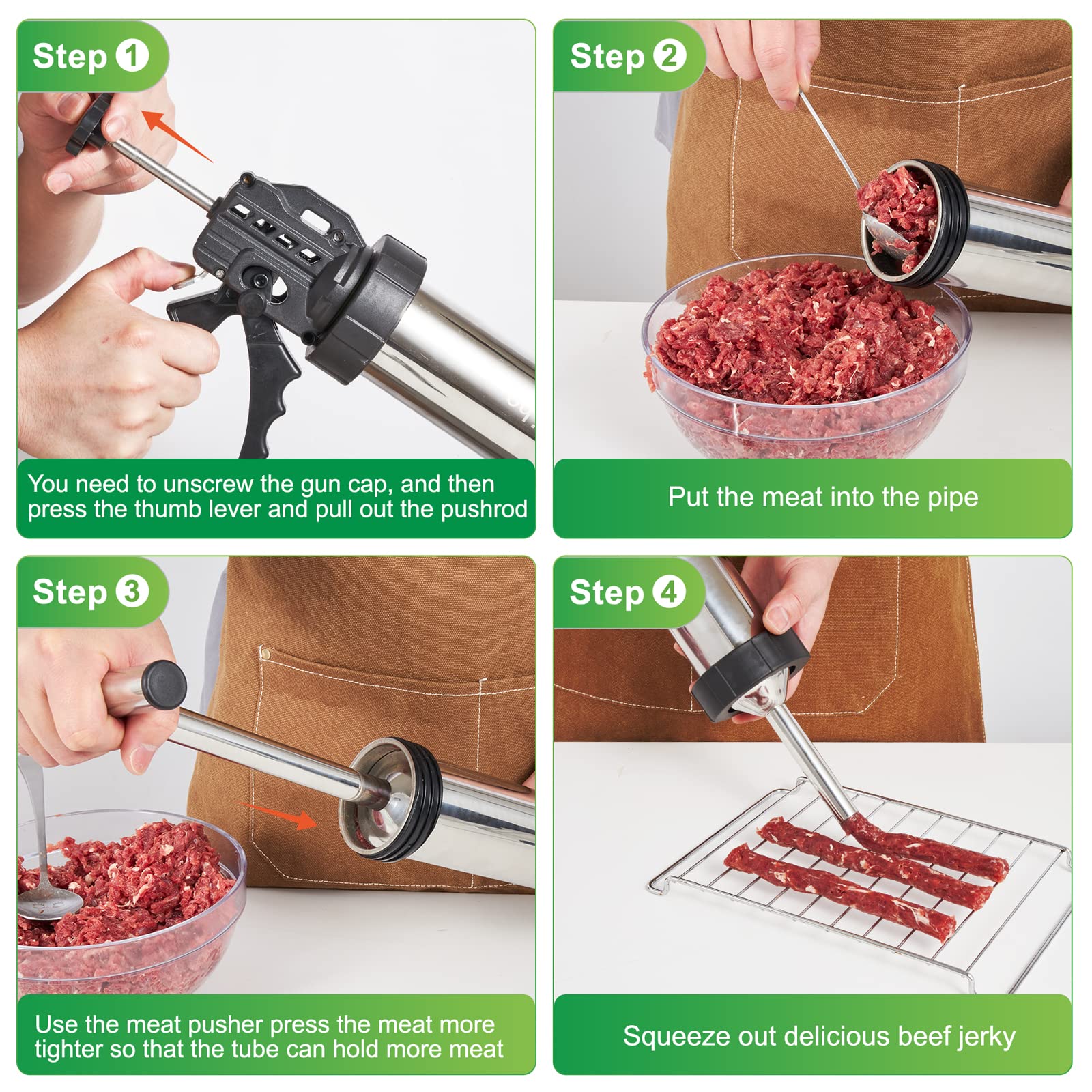 Step 1

You need to unscrew the gun cap, and then press the thumb lever and pull out the pushrod

Step 2

Put the meat into the pipe

Step 3

Use the meat pusher press the meat more tighter so that the tube can hold more meat

Step 4

Squeeze out delicious beef jerky