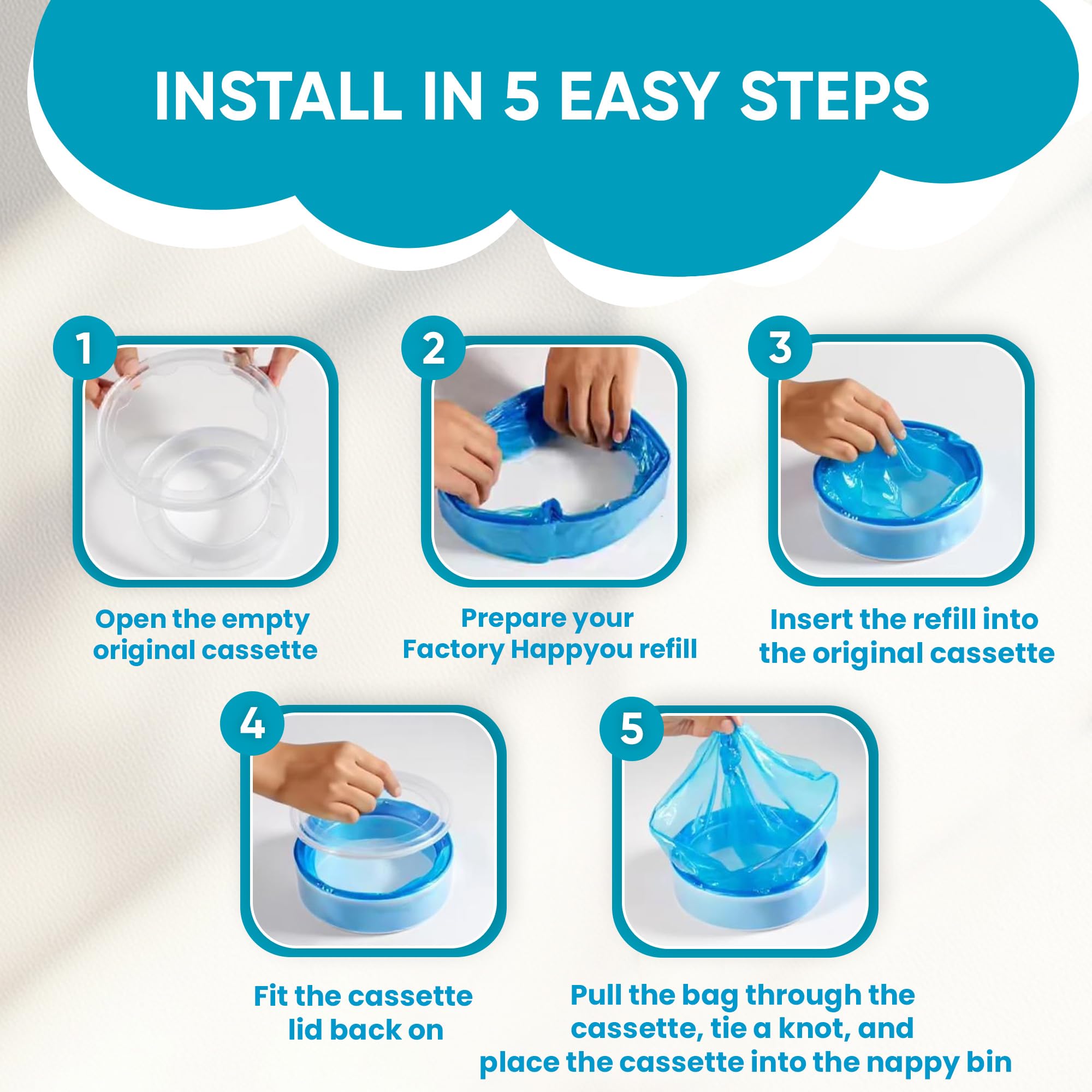 INSTALL IN 5 EASY STEPS

1

Open the empty original cassette

2

Prepare your Factory Happyou refill

3

Insert the refill into the original cassette

4

Fit the cassette lid back on

5

Pull the bag through the cassette, tie a knot, and place the cassette into the nappy bin