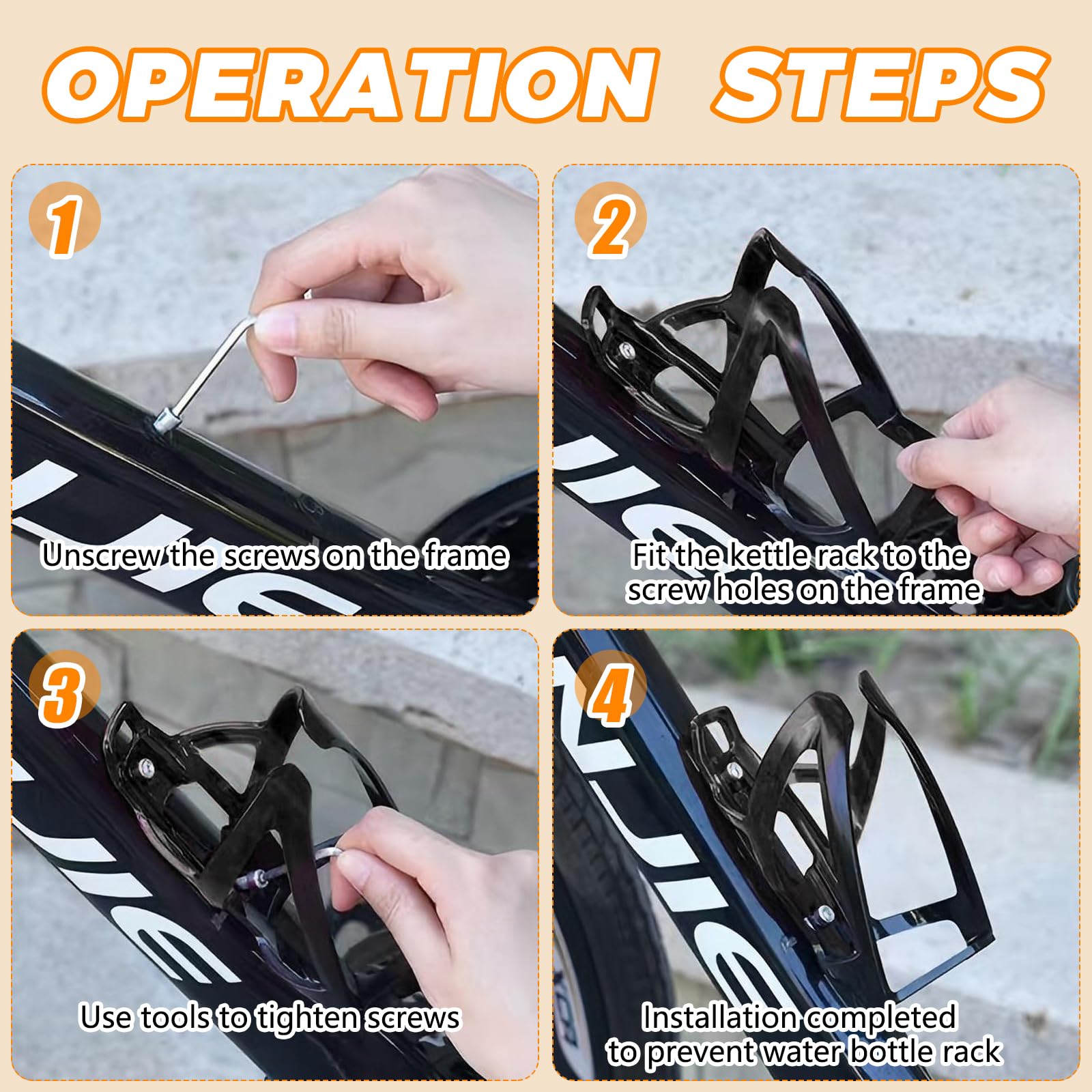 OPERATION STEPS

1

Unscrew the screws on the frame

2

Fit the kettle rack to the screw holes on the frame

3

Use tools to tighten screws

4

Installation completed to prevent water bottle rack