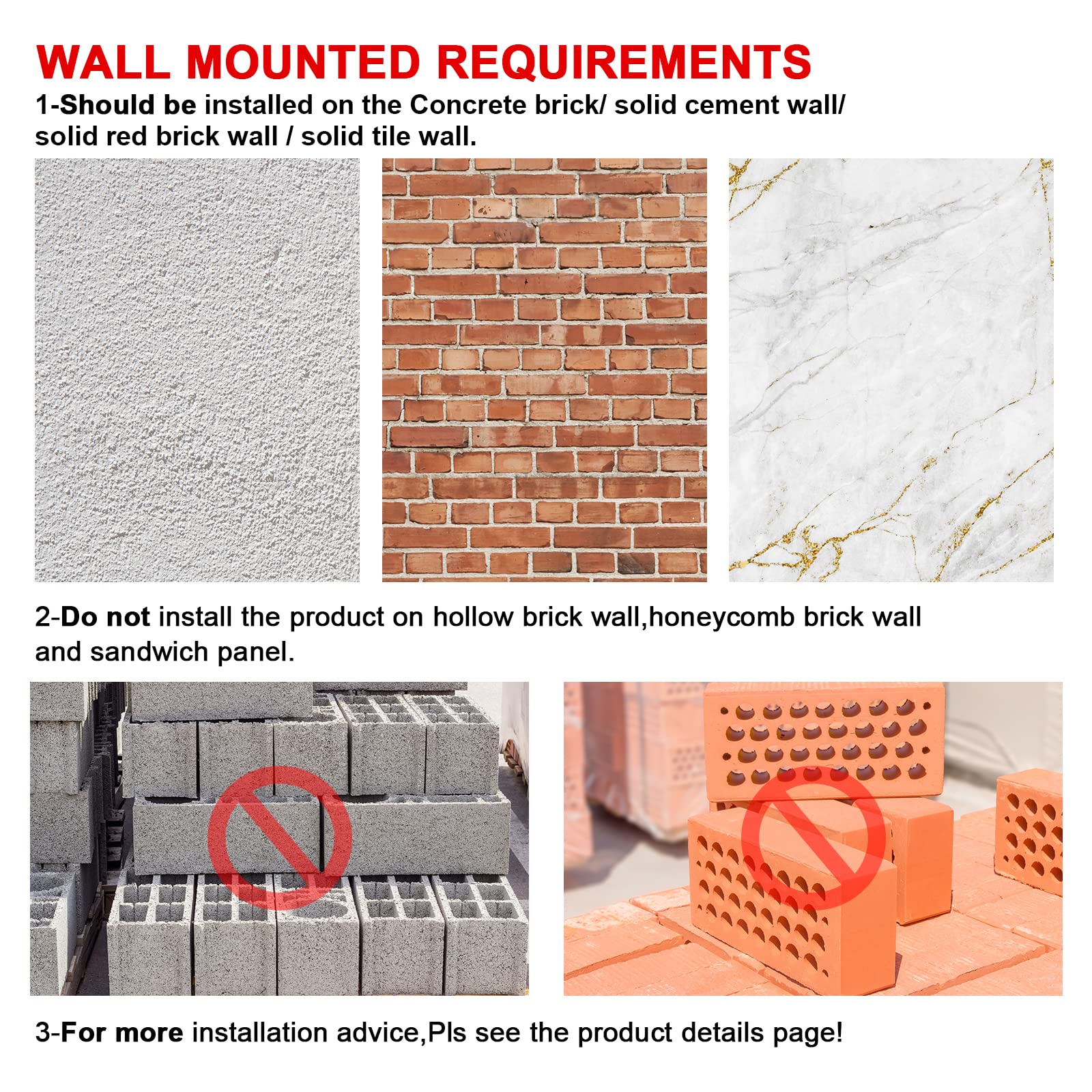 WALL MOUNTED REQUIREMENTS

1-Should be installed on the Concrete brick/ solid cement wall/ solid red brick wall / solid tile wall.

2-Do not install the product on hollow brick wall,honeycomb brick wall and sandwich panel.

3-For more installation advice,Pls see the product details page!