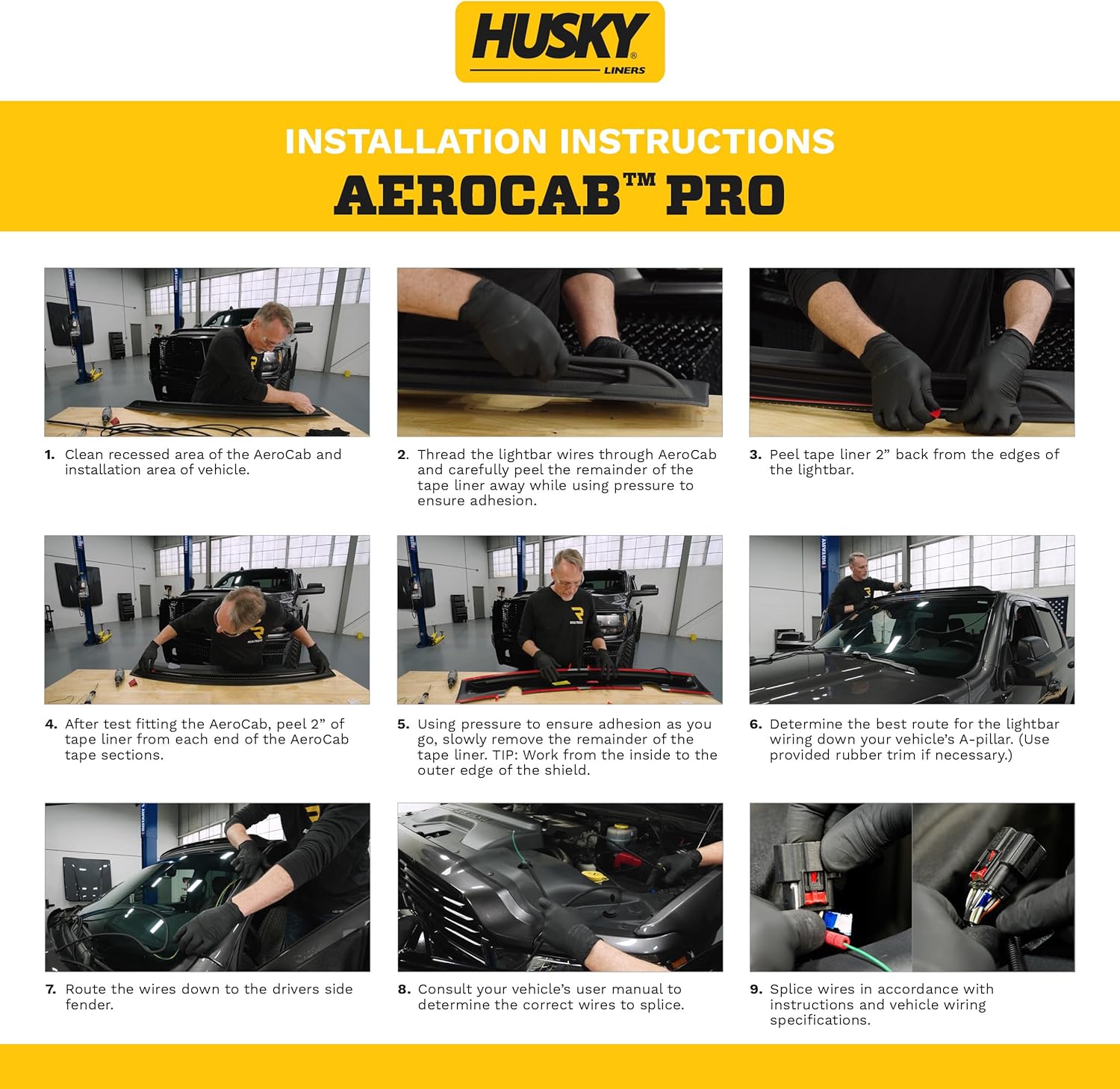 HUSKY® LINERS

INSTALLATION INSTRUCTIONS
AEROCAB™ PRO

1. Clean recessed area of the AeroCab and installation area of vehicle.

2. Thread the lightbar wires through AeroCab and carefully peel the remainder of the tape liner away while using pressure to ensure adhesion.

3. Peel tape liner 2” back from the edges of the lightbar.

4. After test fitting the AeroCab, peel 2” of tape liner from each end of the AeroCab tape sections.

5. Using pressure to ensure adhesion as you go, slowly remove the remainder of the tape liner. TIP: Work from the inside to the outer edge of the shield.

6. Determine the best route for the lightbar wiring down your vehicle’s A-pillar. (Use provided rubber trim if necessary.)

7. Route the wires down to the drivers side fender.

8. Consult your vehicle’s user manual to determine the correct wires to splice.

9. Splice wires in accordance with instructions and vehicle wiring specifications.