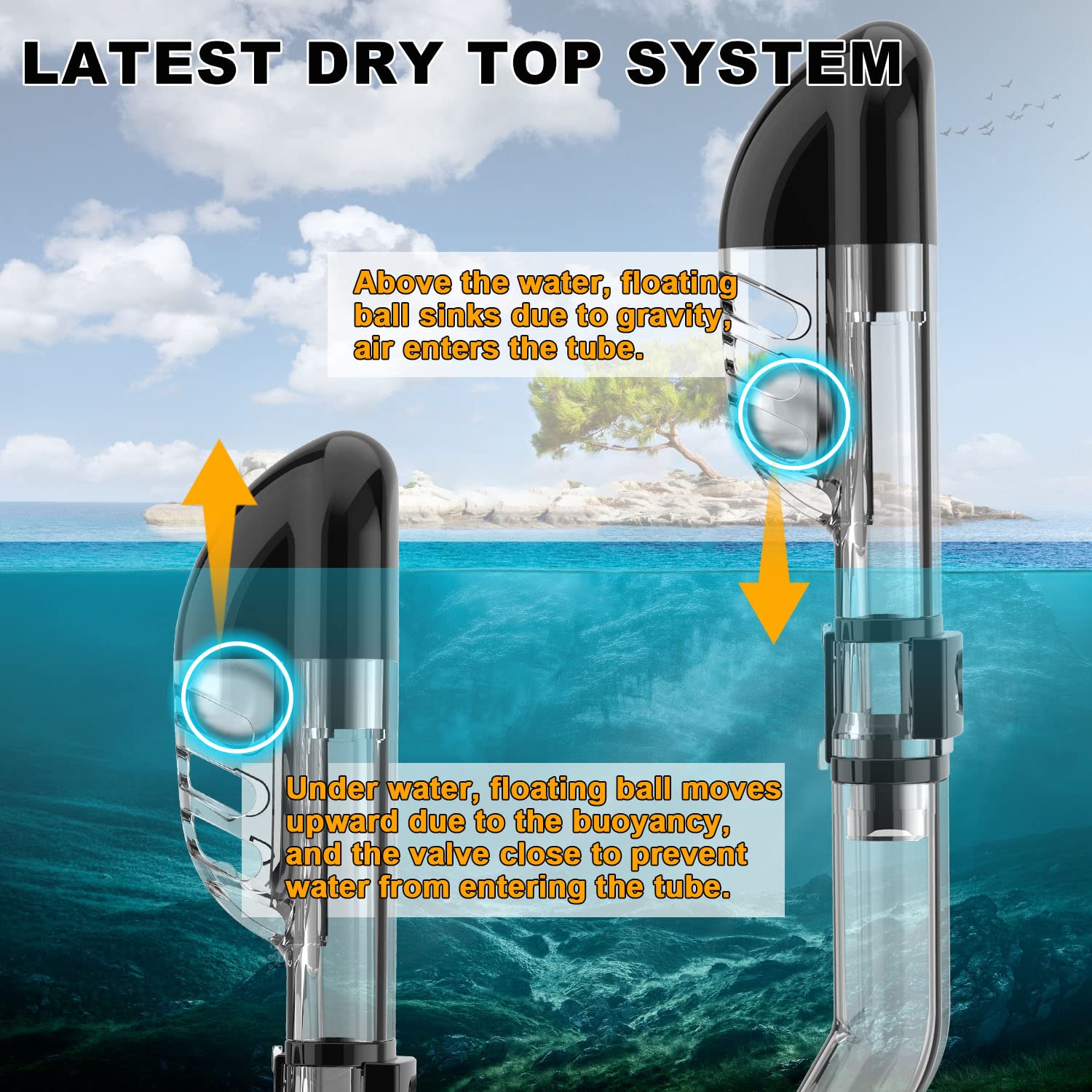 LATEST DRY TOP SYSTEM

Above the water, floating ball sinks due to gravity, air enters the tube.

Under water, floating ball moves upward due to the buoyancy, and the valve close to prevent water from entering the tube.