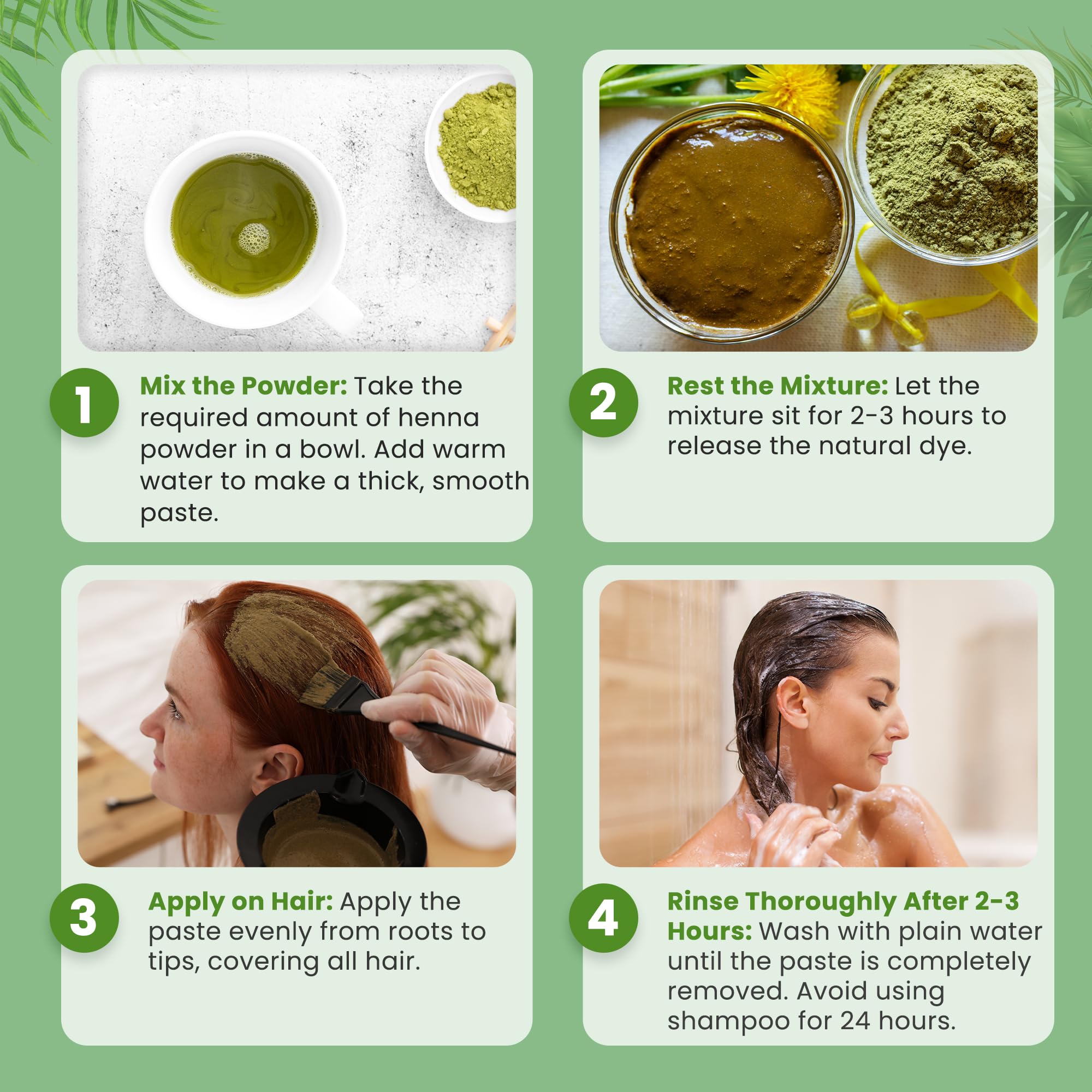 1

Mix the Powder: Take the required amount of henna powder in a bowl. Add warm water to make a thick, smooth paste.

2

Rest the Mixture: Let the mixture sit for 2-3 hours to release the natural dye.

3

Apply on Hair: Apply the paste evenly from roots to tips, covering all hair.

4

Rinse Thoroughly After 2-3 Hours: Wash with plain water until the paste is completely removed. Avoid using shampoo for 24 hours.