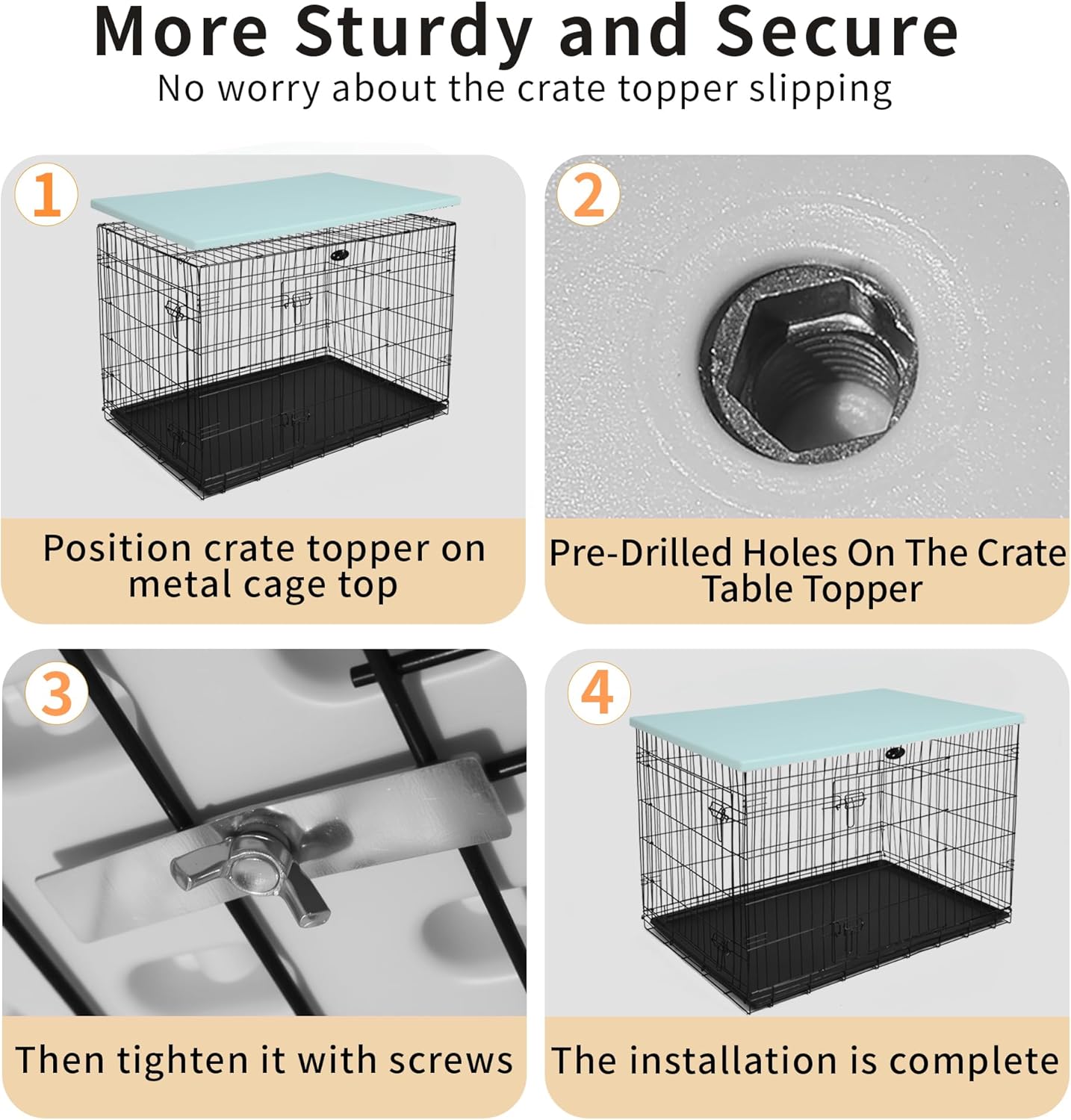 More Sturdy and Secure

No worry about the crate topper slipping

1

Position crate topper on metal cage top

2

Pre-Drilled Holes On The Crate Table Topper

3

Then tighten it with screws

4

The installation is complete