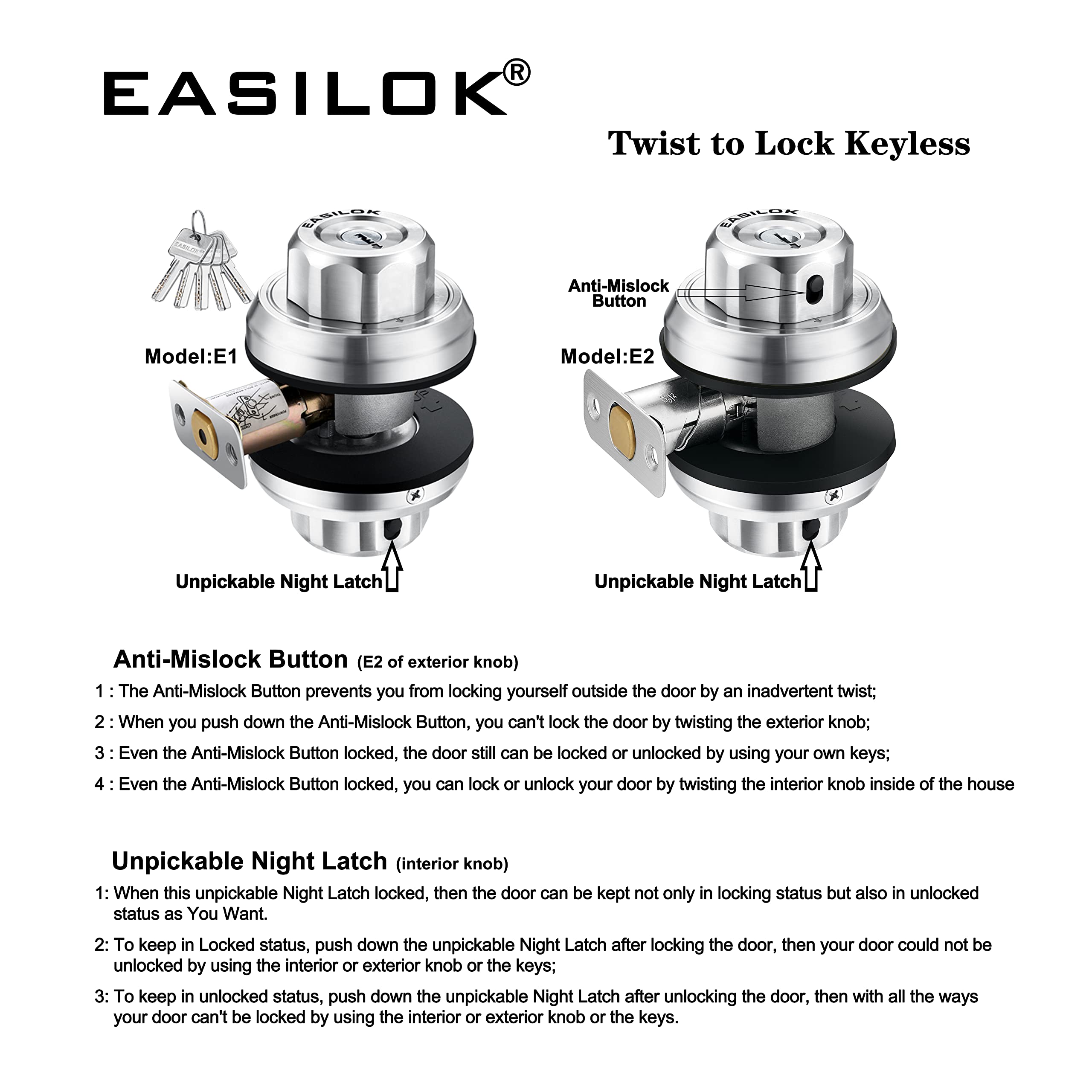 EASILOK®

Twist to Lock Keyless

EASILOK

EASILOK

Model:E1

Unpickable Night Latch

EASILOK

Anti-Mislock Button

Model:E2

Unpickable Night Latch

Anti-Mislock Button (E2 of exterior knob)

1 : The Anti-Mislock Button prevents you from locking yourself outside the door by an inadvertent twist;

2 : When you push down the Anti-Mislock Button, you can't lock the door by twisting the exterior knob;

3 : Even the Anti-Mislock Button locked, the door still can be locked or unlocked by using your own keys;

4 : Even the Anti-Mislock Button locked, you can lock or unlock your door by twisting the interior knob inside of the house

Unpickable Night Latch (interior knob)

1: When this unpickable Night Latch locked, then the door can be kept not only in locking status but also in unlocked status as You Want.

2: To keep in Locked status, push down the unpickable Night Latch after locking the door, then your door could not be unlocked by using the interior or exterior knob or the keys;

3: To keep in unlocked status, push down the unpickable Night Latch after unlocking the door, then with all the ways your door can't be locked by using the interior or exterior knob or the keys.