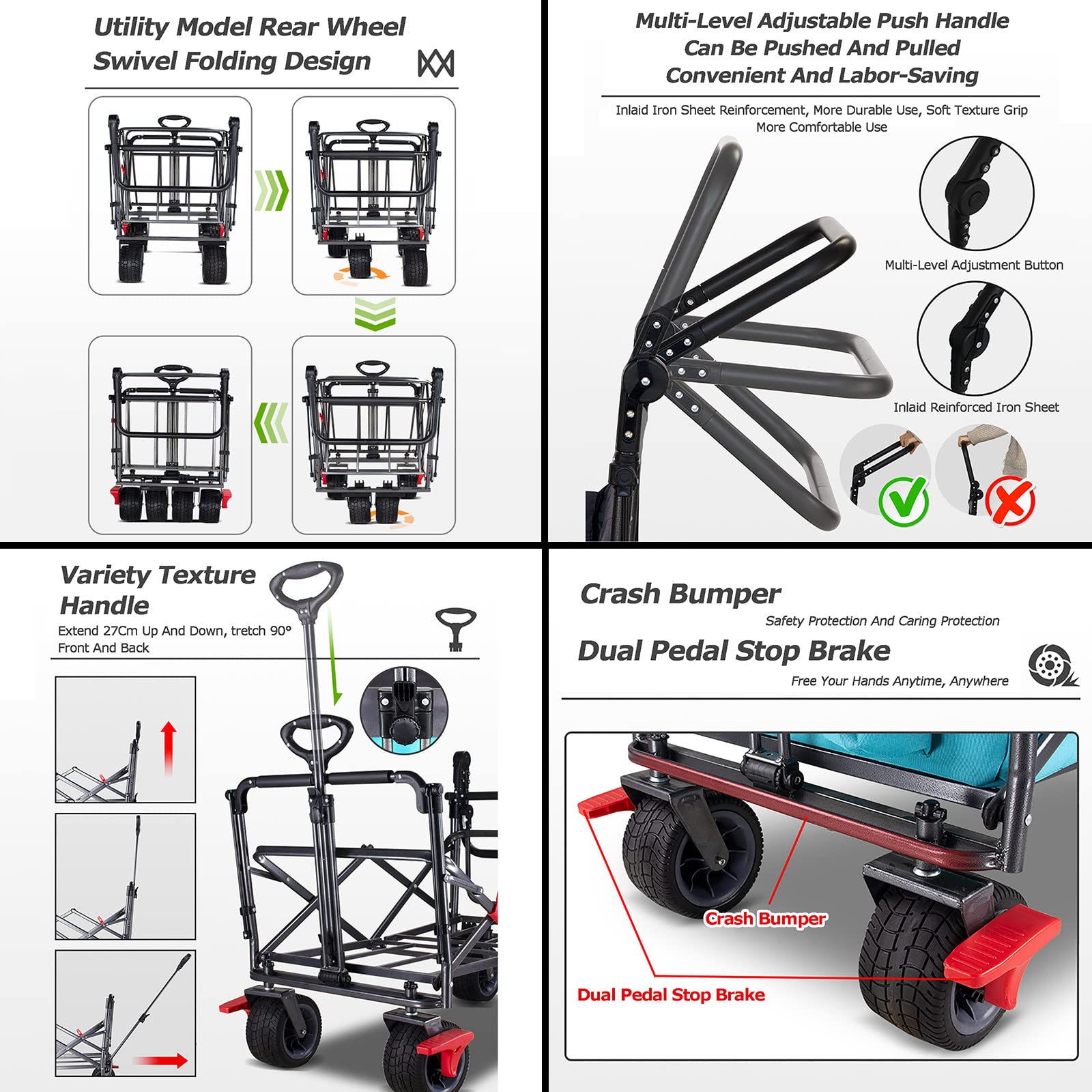 Utility Model Rear Wheel Swivel Folding Design

Multi-Level Adjustable Push Handle Can Be Pushed And Pulled Convenient And Labor-Saving

Inlaid Iron Sheet Reinforcement, More Durable Use, Soft Texture Grip More Comfortable Use

Multi-Level Adjustment Button

Inlaid Reinforced Iron Sheet

Variety Texture Handle

Extend 27Cm Up And Down, tretch 90° Front And Back

Crash Bumper

Safety Protection And Caring Protection

Dual Pedal Stop Brake

Free Your Hands Anytime, Anywhere

Crash Bumper

Dual Pedal Stop Brake