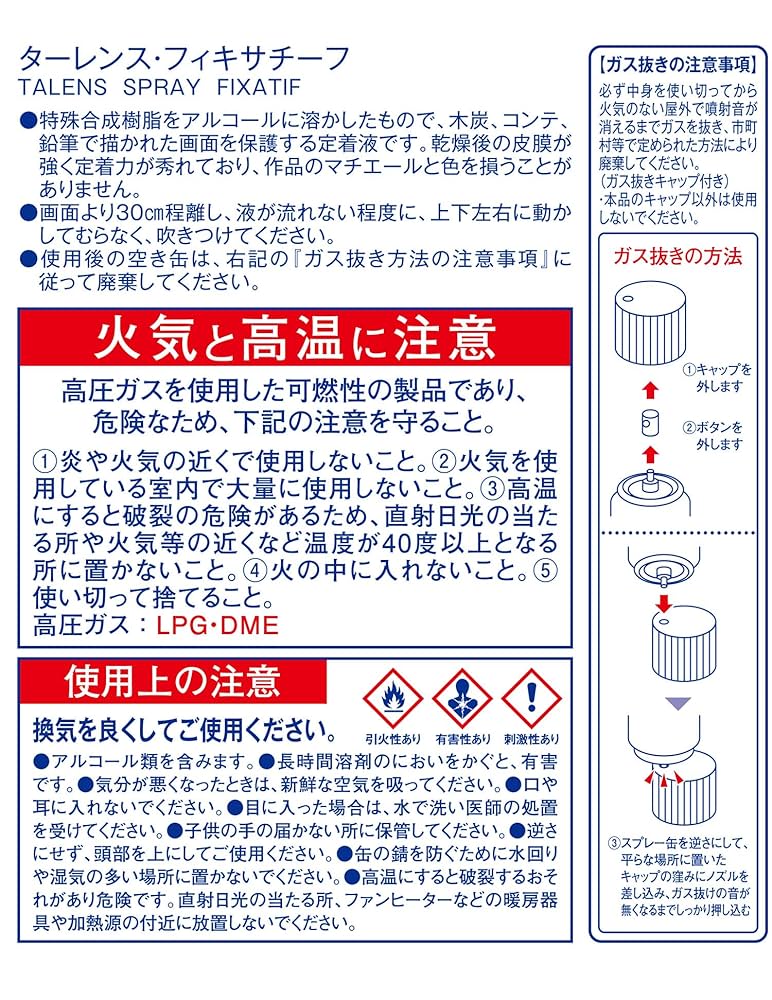 ターレンス・フィキサチーフ
TALENS SPRAY FIXATIF

●特殊合成樹脂をアルコールに溶かしたもので、木炭、コンテ、鉛筆で描かれた画面を保護する定着液です。乾燥後の皮膜が強く定着力が秀れており、作品のマチエールと色を損うことがありません。
●画面より30cm程離し、液が流れない程度に、上下左右に動かしてむらなく、吹きつけてください。
●使用後の空き缶は、右記の『ガス抜き方法の注意事項』に従って廃棄してください。

火気と高温に注意

高圧ガスを使用した可燃性の製品であり、危険なため、下記の注意を守ること。

①炎や火気の近くで使用しないこと。②火気を使用している室内で大量に使用しないこと。③高温にすると破裂の危険があるため、直射日光の当たる所や火気等の近くなど温度が40度以上となる所に置かないこと。④火の中に入れないこと。⑤使い切って捨てること。
高圧ガス：LPG・DME

使用上の注意

引火性あり　有害性あり　刺激性あり

換気を良くしてご使用ください。
●アルコール類を含みます。●長時間溶剤のにおいをかぐと、有害です。●気分が悪くなったときは、新鮮な空気を吸ってください。●口や耳に入れないでください。●目に入った場合は、水で洗い医師の処置を受けてください。●子供の手の届かない所に保管してください。●逆さにせず、頭部を上にしてご使用ください。●缶の錆を防ぐために水回りや湿気の多い場所に置かないでください。●高温にすると破裂するおそれがあり危険です。直射日光の当たる所、ファンヒーターなどの暖房器具や加熱源の付近に放置しないでください。

【ガス抜きの注意事項】
必ず中身を使い切ってから火気のない屋外で噴射音が消えるまでガスを抜き、市町村等で定められた方法により廃棄してください。
（ガス抜きキャップ付き）
・本品のキャップ以外は使用しないでください。

ガス抜きの方法

①キャップを外します

②ボタンを外します

③スプレー缶を逆さにして、平らな場所に置いたキャップの窪みにノズルを差し込み、ガス抜けの音が無くなるまでしっかり押し込む