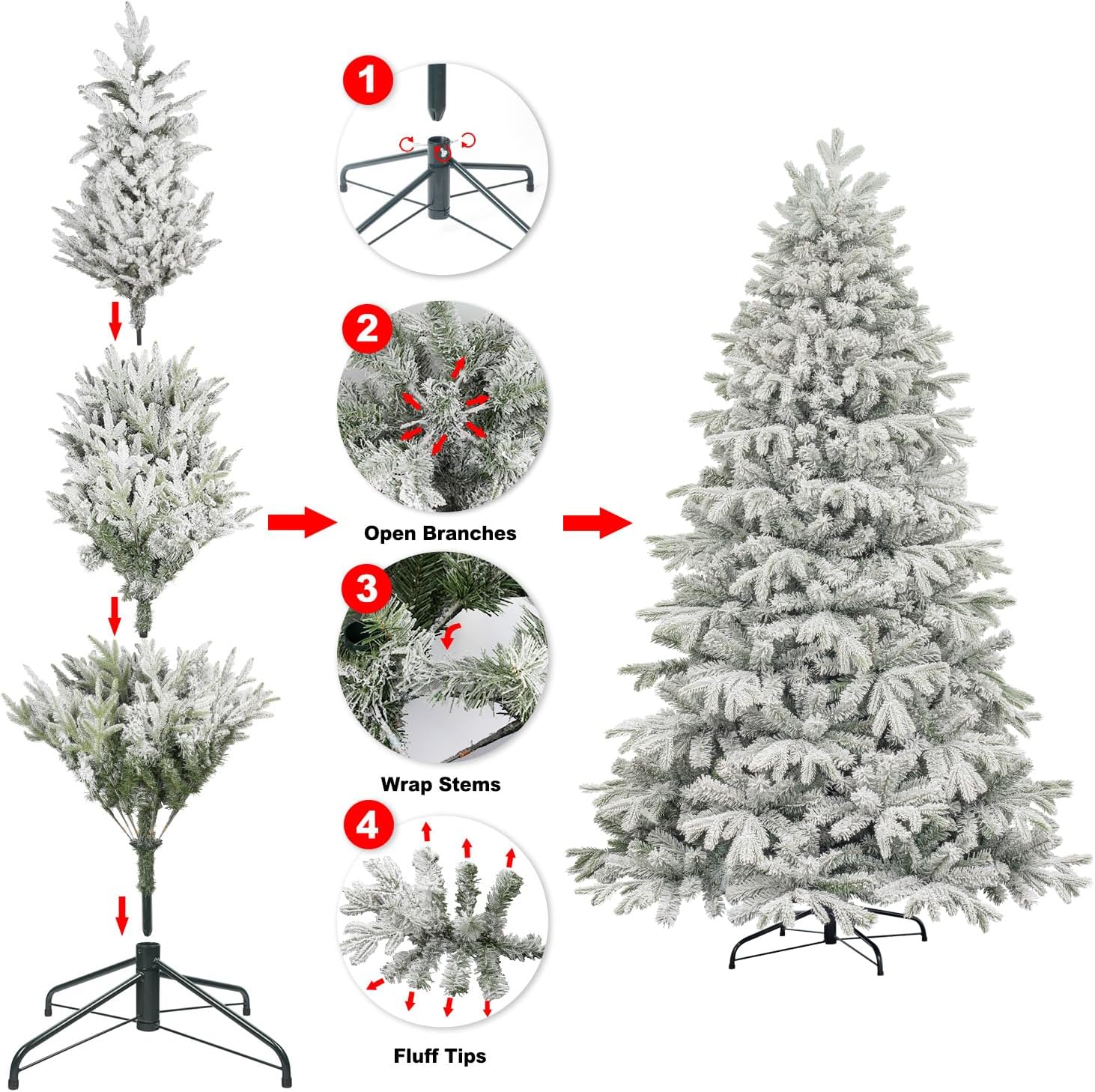 1

2

Open Branches

3

Wrap Stems

4

Fluff Tips