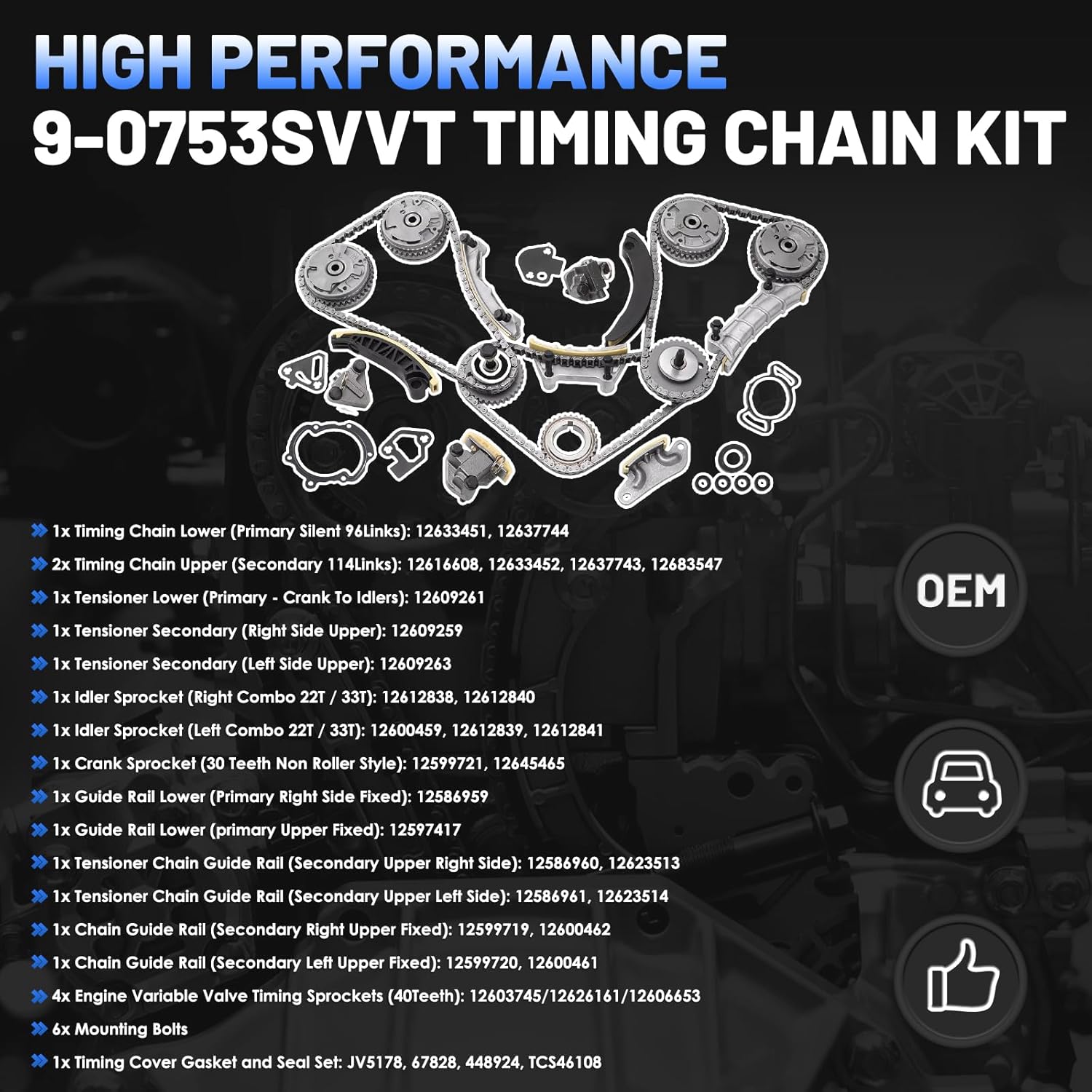 HIGH PERFORMANCE
9-0753SVVT TIMING CHAIN KIT

1x Timing Chain Lower (Primary Silent 96Links): 12633451, 12637744
2x Timing Chain Upper (Secondary 114Links): 12616608, 12633452, 12637743, 12683547
1x Tensioner Lower (Primary - Crank To Idlers): 12609261
1x Tensioner Secondary (Right Side Upper): 12609259
1x Tensioner Secondary (Left Side Upper): 12609263
1x Idler Sprocket (Right Combo 22T / 33T): 12612838, 12612840
1x Idler Sprocket (Left Combo 22T / 33T): 12600459, 12612839, 12612841
1x Crank Sprocket (30 Teeth Non Roller Style): 12599721, 12645465
1x Guide Rail Lower (Primary Right Side Fixed): 12586959
1x Guide Rail Lower (primary Upper Fixed): 12597417
1x Tensioner Chain Guide Rail (Secondary Upper Right Side): 12586960, 12623513
1x Tensioner Chain Guide Rail (Secondary Upper Left Side): 12586961, 12623514
1x Chain Guide Rail (Secondary Right Upper Fixed): 12599719, 12600462
1x Chain Guide Rail (Secondary Left Upper Fixed): 12599720, 12600461
4x Engine Variable Valve Timing Sprockets (40Teeth): 12603745/12626161/12606653
6x Mounting Bolts
1x Timing Cover Gasket and Seal Set: JV5178, 67828, 448924, TCS46108

OEM