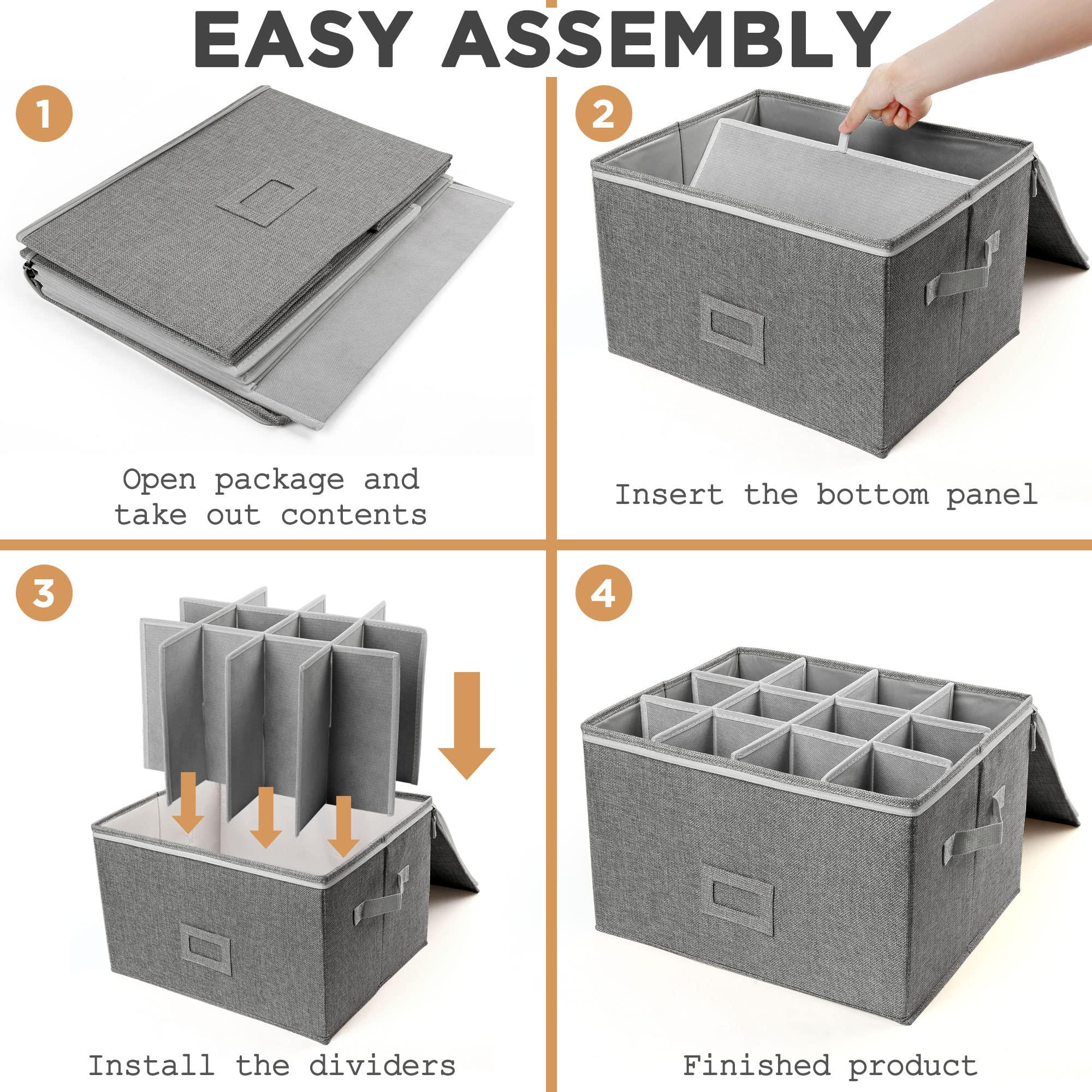 EASY ASSEMBLY

1

Open package and take out contents

2

Insert the bottom panel

3

Install the dividers

4

Finished product