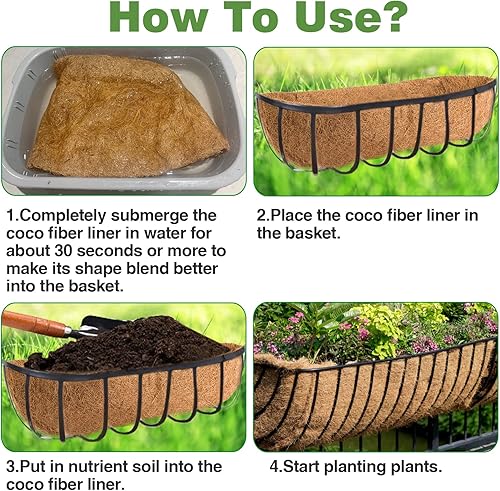 How To Use?

1.Completely submerge the coco fiber liner in water for about 30 seconds or more to make its shape blend better into the basket.

2.Place the coco fiber liner in the basket.

3.Put in nutrient soil into the coco fiber liner.

4.Start planting plants.