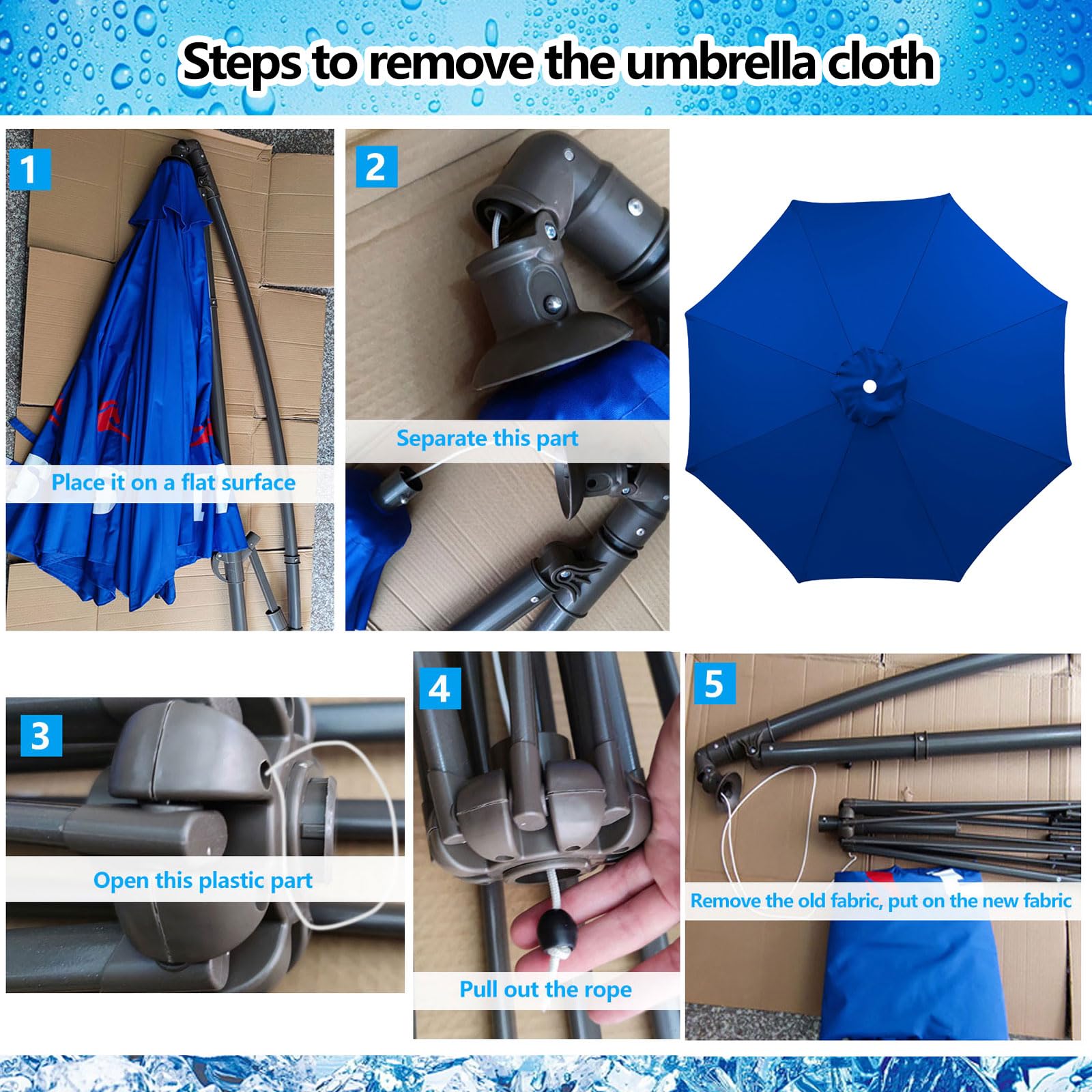 Steps to remove the umbrella cloth

1

Place it on a flat surface

2

Separate this part

3

Open this plastic part

4

Pull out the rope

5

Remove the old fabric, put on the new fabric