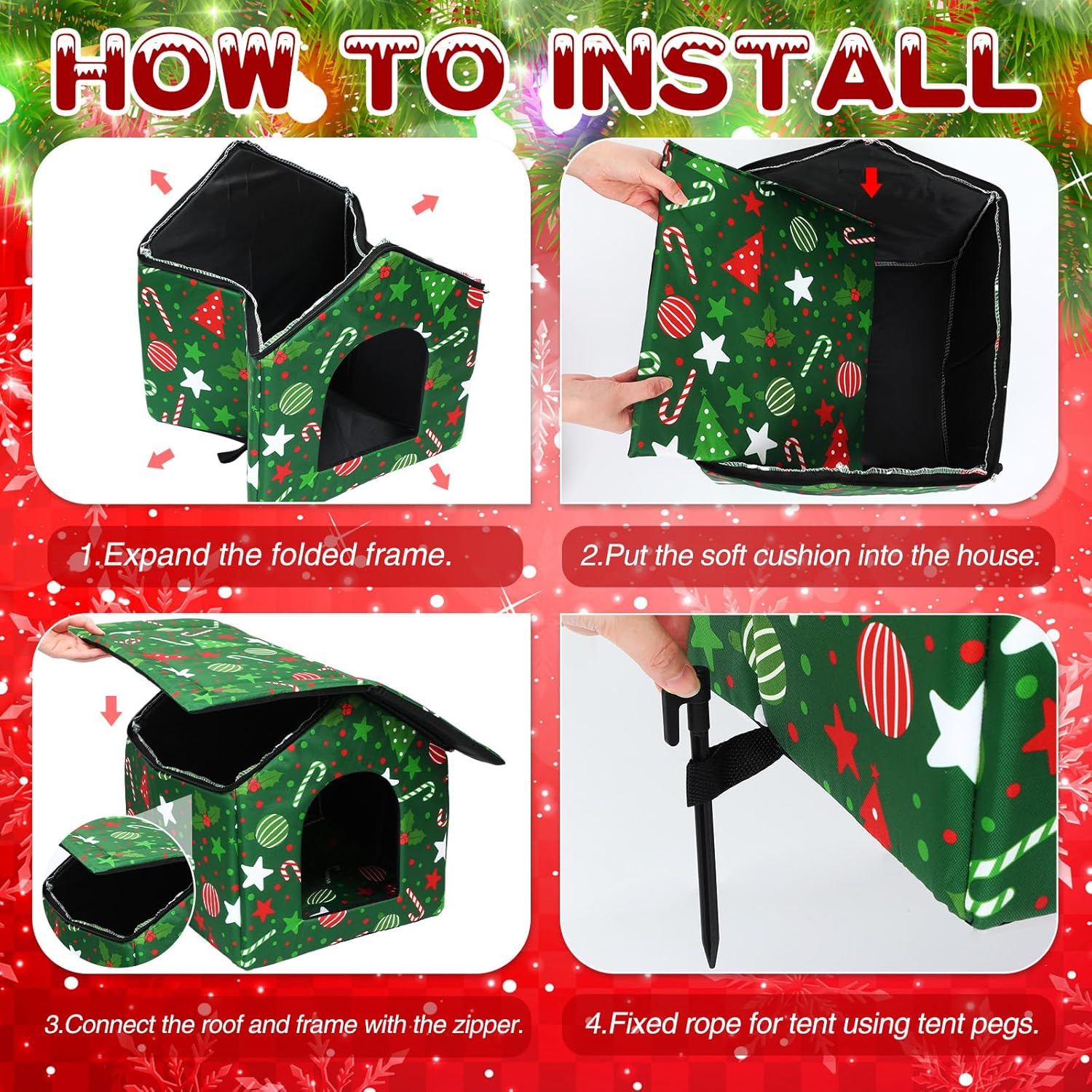 HOW TO INSTALL

1.Expand the folded frame.

2.Put the soft cushion into the house.

3.Connect the roof and frame with the zipper.

4.Fixed rope for tent using tent pegs.