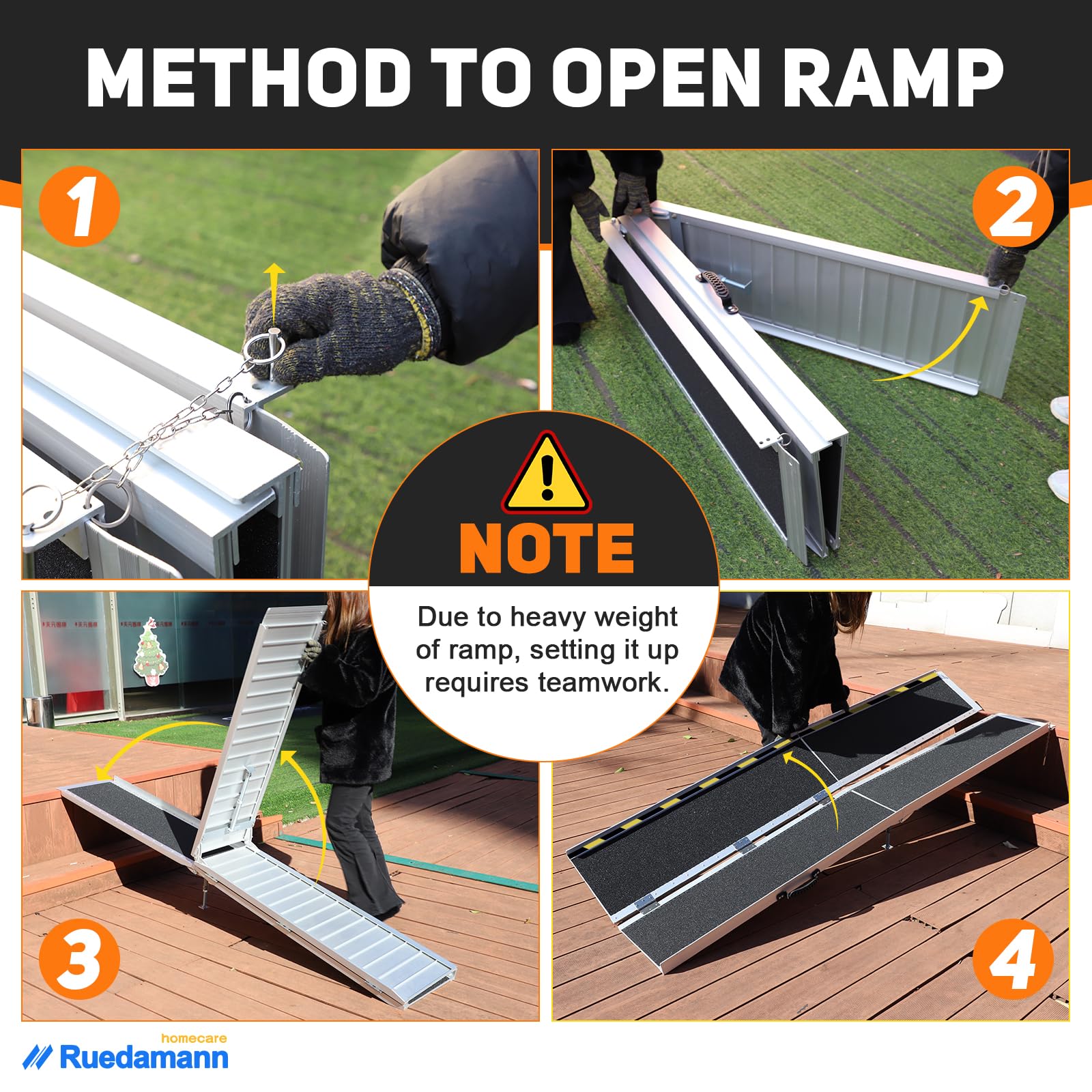 METHOD TO OPEN RAMP

1

2

NOTE

Due to heavy weight of ramp, setting it up requires teamwork.

3

4

homecare
Ruedamann