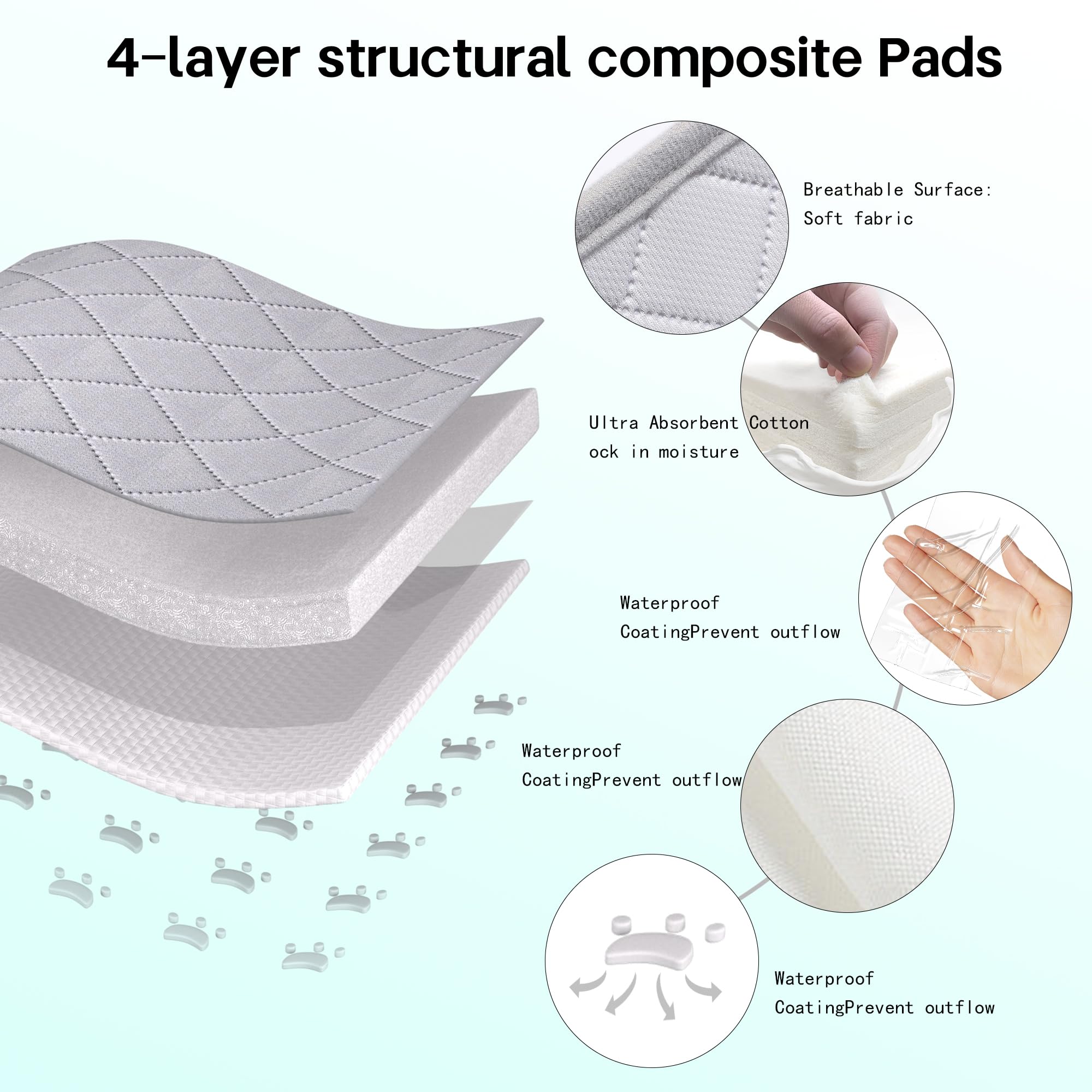 4-layer structural composite Pads

Breathable Surface:
Soft fabric

Ultra Absorbent Cotton
ock in moisture

Waterproof
CoatingPrevent outflow

Waterproof
CoatingPrevent outflow

Waterproof
CoatingPrevent outflow