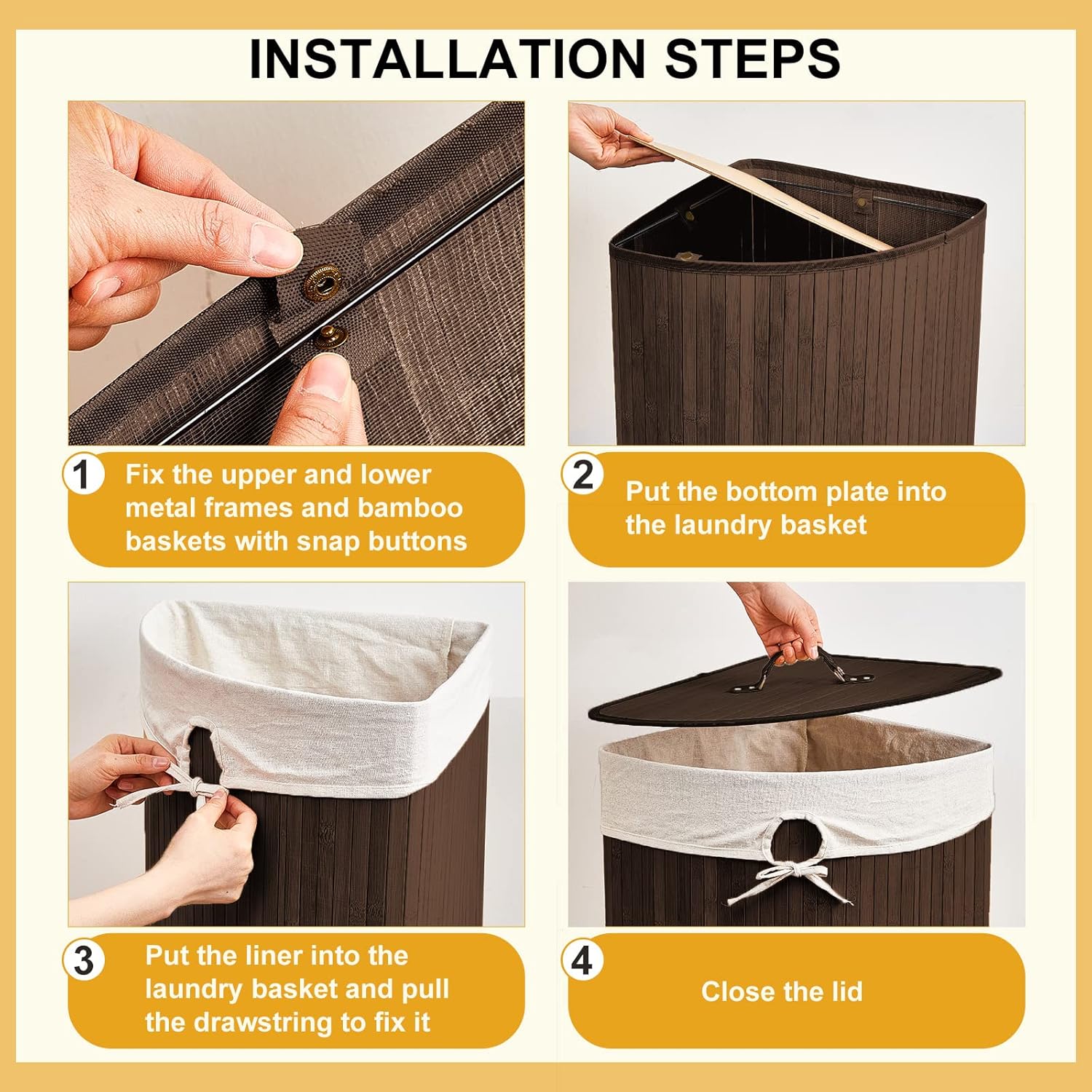 INSTALLATION STEPS

1 Fix the upper and lower metal frames and bamboo baskets with snap buttons

2 Put the bottom plate into the laundry basket

3 Put the liner into the laundry basket and pull the drawstring to fix it

4 Close the lid